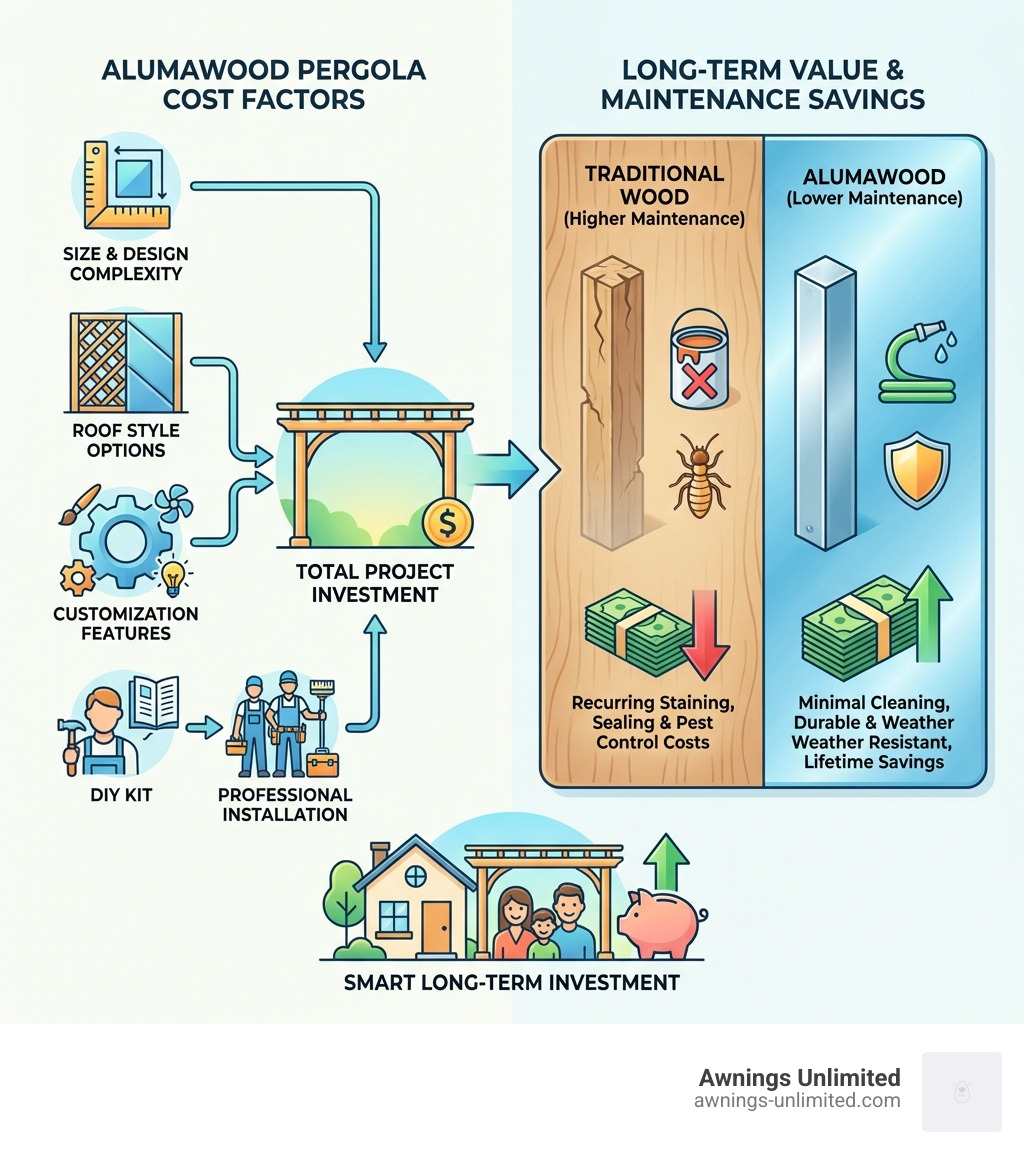 ALUMAWOOD PERGOLA COST FACTORS

SIZE & DESIGN COMPLEXITY

ROOF STYLE OPTIONS

CUSTOMIZATION FEATURES

DIY KIT

PROFESSIONAL INSTALLATION

TOTAL PROJECT INVESTMENT

LONG-TERM VALUE & MAINTENANCE SAVINGS

TRADITIONAL WOOD
(Higher Maintenance)

Recurring Staining, Sealing & Pest Control Costs

ALUMAWOOD
(Lower Maintenance)

Minimal Cleaning, Durable & Weather Weather Resistant, Lifetime Savings

SMART LONG-TERM INVESTMENT

Awnings Unlimited
awnings-unlimited.com