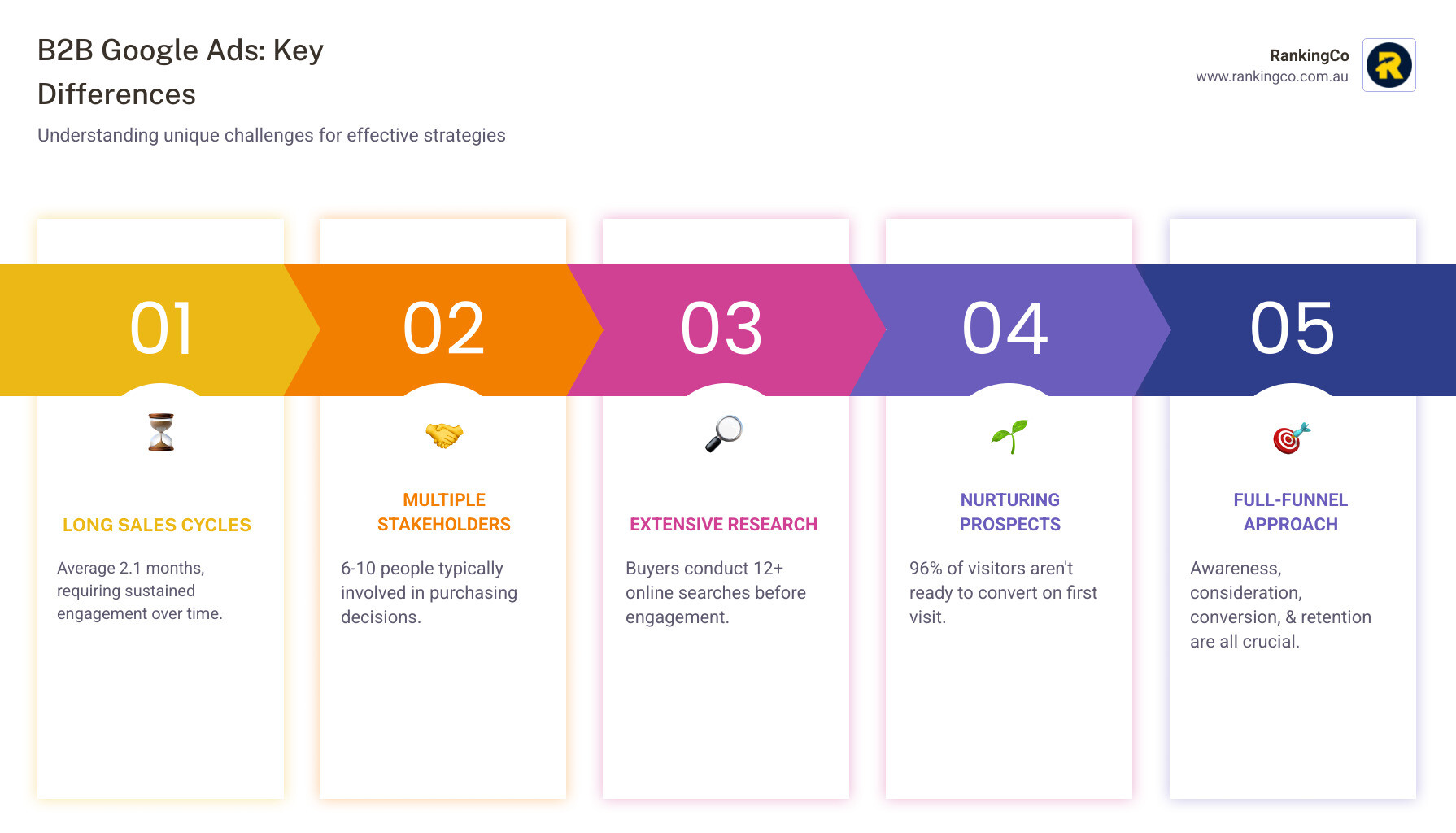 B2B Google Ads: Key Differences

Understanding unique challenges for effective strategies

RankingCo
www.rankingco.com.au

01

LONG SALES CYCLES

Average 2.1 months, requiring sustained engagement over time.

02

MULTIPLE STAKEHOLDERS

6-10 people typically involved in purchasing decisions.

03

EXTENSIVE RESEARCH

Buyers conduct 12+ online searches before engagement.

04

NURTURING PROSPECTS

96% of visitors aren't ready to convert on first visit.

05

FULL-FUNNEL APPROACH

Awareness, consideration, conversion, & retention are all crucial.