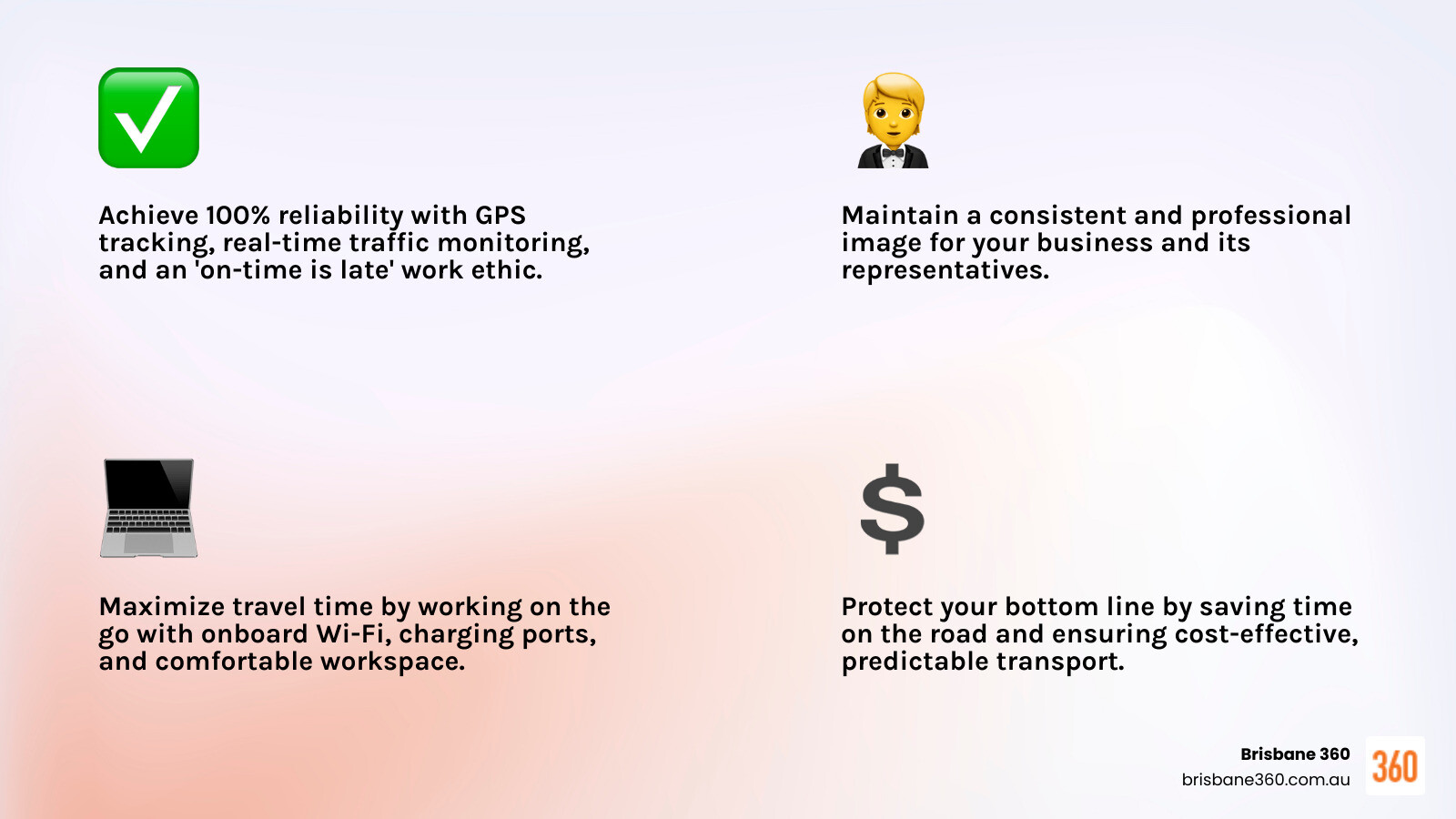 Achieve 100% reliability with GPS tracking, real-time traffic monitoring, and an 'on-time is late' work ethic.

Maintain a consistent and professional image for your business and its representatives.

Maximize travel time by working on the go with onboard Wi-Fi, charging ports, and comfortable workspace.

$

Protect your bottom line by saving time on the road and ensuring cost-effective, predictable transport.

Brisbane 360
brisbane360.com.au
360