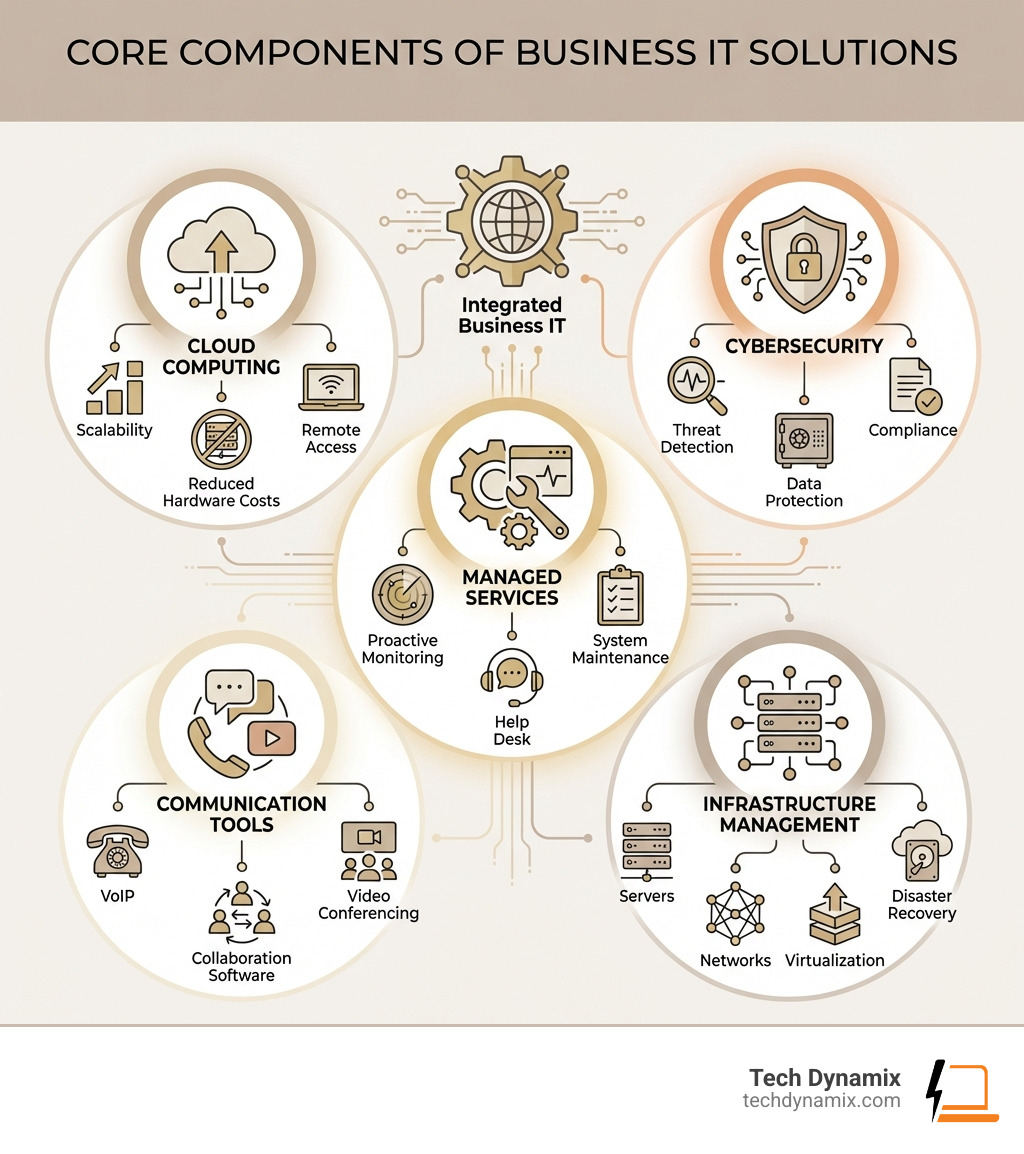 CORE COMPONENTS OF BUSINESS IT SOLUTIONS

Integrated Business IT

CLOUD COMPUTING

Scalability

Reduced Hardware Costs

Remote Access

CYBERSECURITY

Threat Detection

Data Protection

Compliance

MANAGED SERVICES

Proactive Monitoring

Help Desk

System Maintenance

COMMUNICATION TOOLS

VoIP

Collaboration Software

Video Conferencing

INFRASTRUCTURE MANAGEMENT

Servers

Networks

Virtualization

Disaster Recovery

Tech Dynamix
techdynamix.com