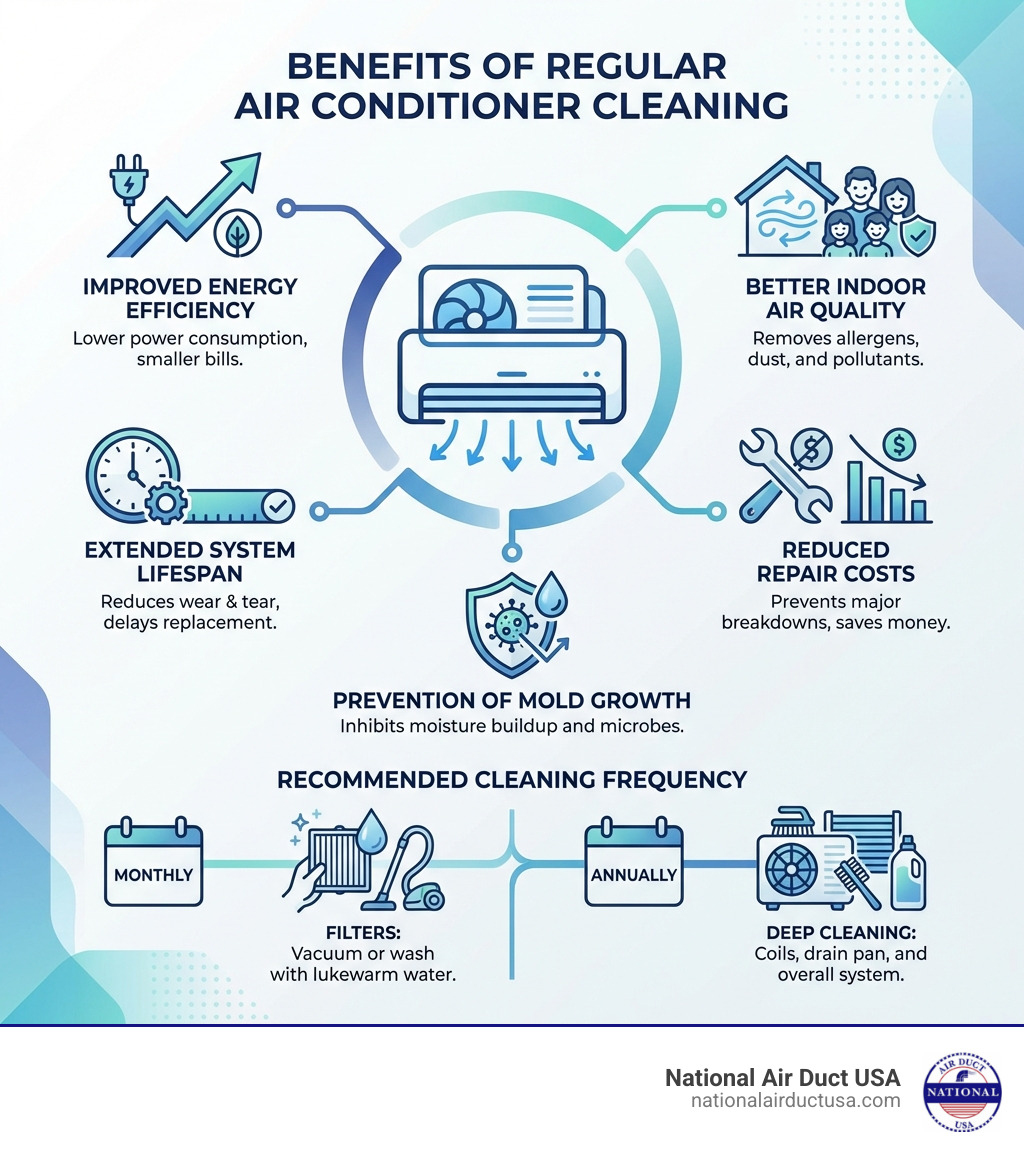 BENEFITS OF REGULAR AIR CONDITIONER CLEANING

IMPROVED ENERGY EFFICIENCY
Lower power consumption, smaller bills.

BETTER INDOOR AIR QUALITY
Removes allergens, dust, and pollutants.

EXTENDED SYSTEM LIFESPAN
Reduces wear & tear, delays replacement.

REDUCED REPAIR COSTS
Prevents major breakdowns, saves money.

PREVENTION OF MOLD GROWTH
Inhibits moisture buildup and microbes.

RECOMMENDED CLEANING FREQUENCY

MONTHLY

FILTERS:
Vacuum or wash with lukewarm water.

ANNUALLY

DEEP CLEANING:
Coils, drain pan, and overall system.

National Air Duct USA
nationalairductusa.com

AIR DUCT
NATIONAL
USA