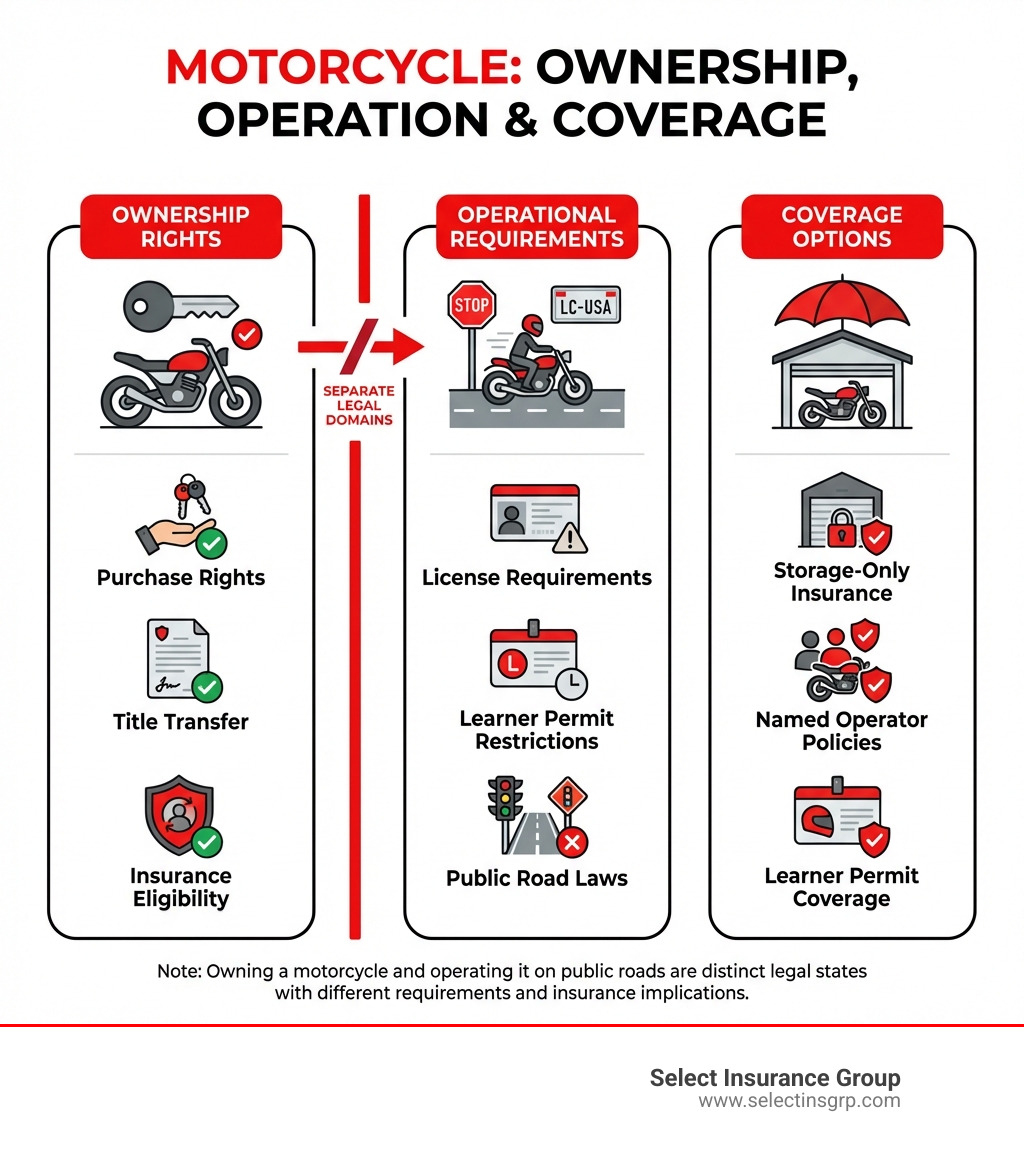 MOTORCYCLE: OWNERSHIP, OPERATION & COVERAGE

OWNERSHIP RIGHTS

Purchase Rights

Title Transfer

Insurance Eligibility

SEPARATE LEGAL DOMAINS

OPERATIONAL REQUIREMENTS

STOP

LC-USA

License Requirements

L

Learner Permit Restrictions

Public Road Laws

COVERAGE OPTIONS

Storage-Only Insurance

Named Operator Policies

Learner Permit Coverage

Note: Owning a motorcycle and operating it on public roads are distinct legal states with different requirements and insurance implications.

Select Insurance Group
www.selectinsgrp.com