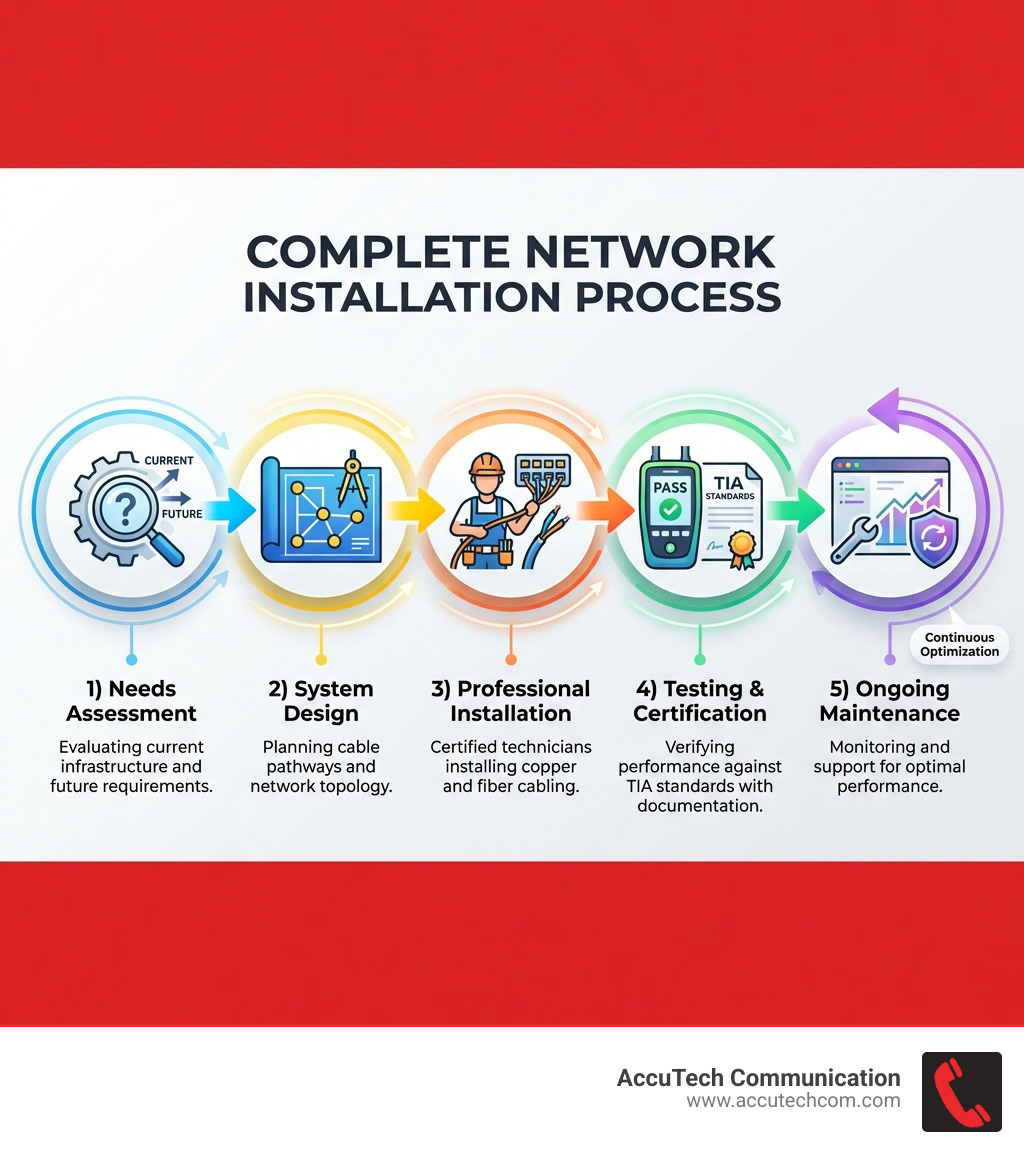 COMPLETE NETWORK INSTALLATION PROCESS

CURRENT

FUTURE

PASS

TIA STANDARDS

Continuous Optimization

1) Needs Assessment

Evaluating current infrastructure and future requirements.

2) System Design

Planning cable pathways and network topology.

3) Professional Installation

Certified technicians installing copper and fiber cabling.

4) Testing & Certification

Verifying performance against TIA standards with documentation.

5) Ongoing Maintenance

Monitoring and support for optimal performance.

AccuTech Communication
www.accutechcom.com