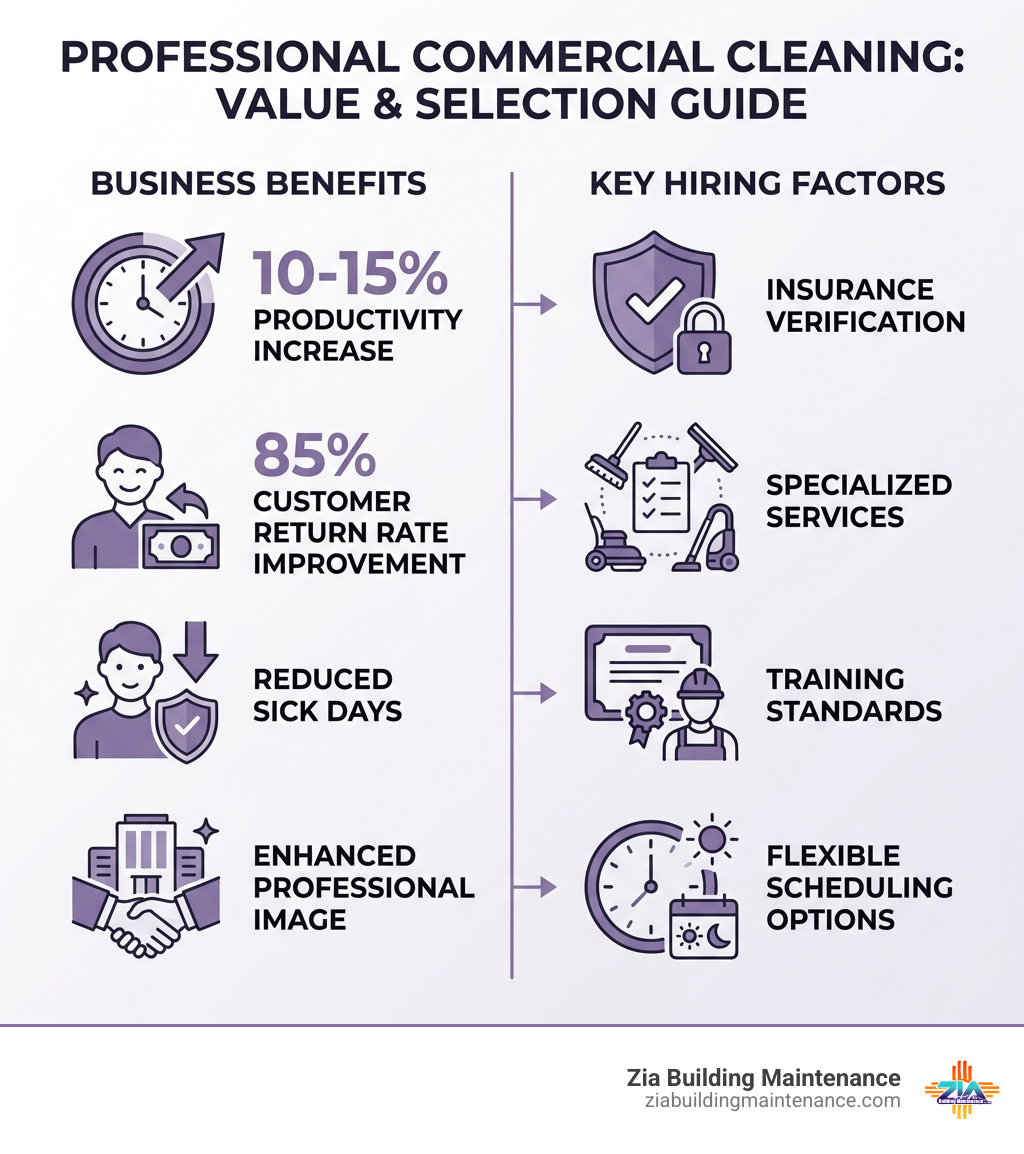 PROFESSIONAL COMMERCIAL CLEANING: VALUE & SELECTION GUIDE

BUSINESS BENEFITS

10-15% PRODUCTIVITY INCREASE

85% CUSTOMER RETURN RATE IMPROVEMENT

REDUCED SICK DAYS

ENHANCED PROFESSIONAL IMAGE

KEY HIRING FACTORS

INSURANCE VERIFICATION

SPECIALIZED SERVICES

TRAINING STANDARDS

FLEXIBLE SCHEDULING OPTIONS

Zia Building Maintenance
ziabuildingmaintenance.com

ZIA
Building Maintenance