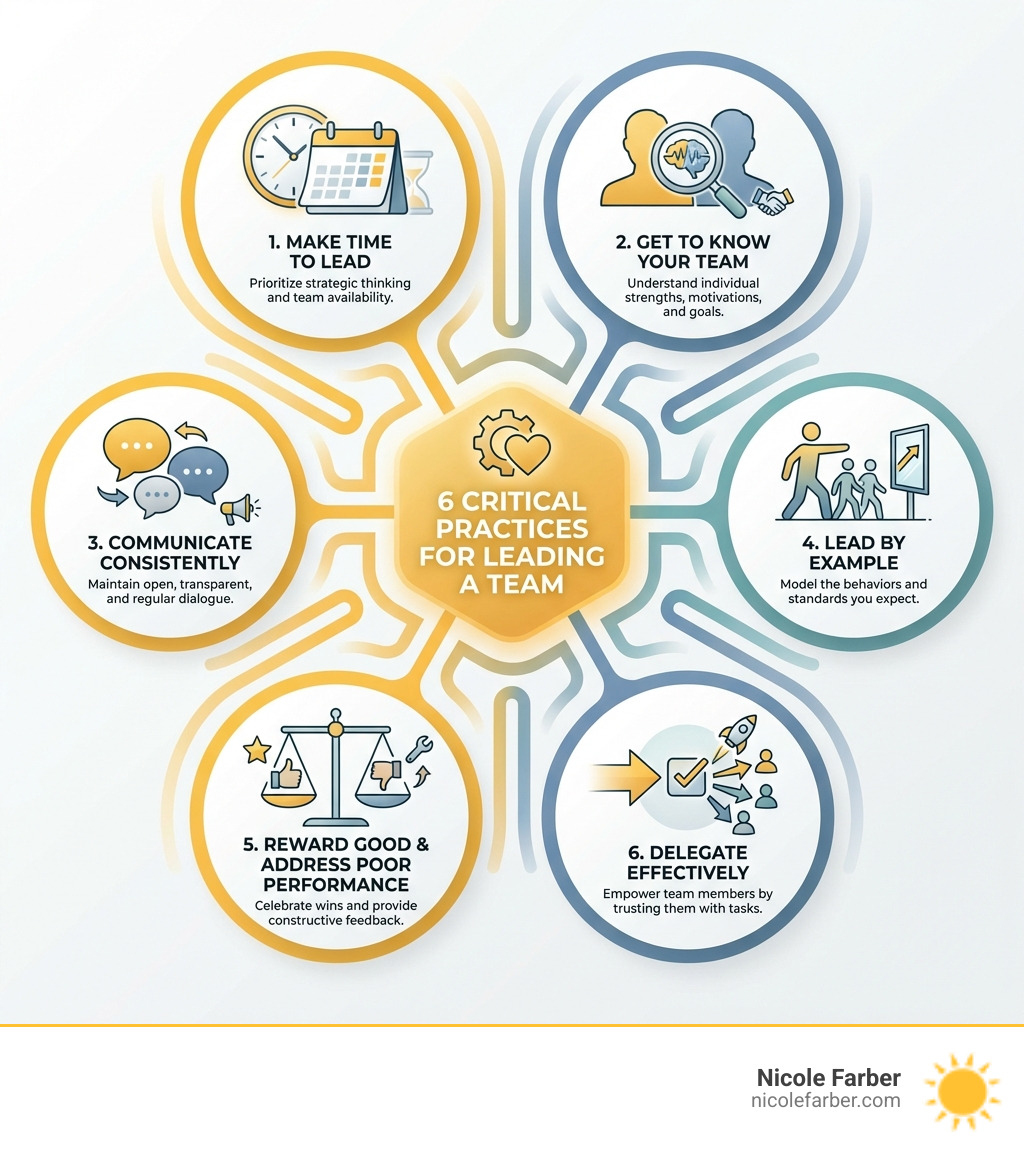 6 CRITICAL PRACTICES FOR LEADING A TEAM

1. MAKE TIME TO LEAD
Prioritize strategic thinking and team availability.

2. GET TO KNOW YOUR TEAM
Understand individual strengths, motivations, and goals.

3. COMMUNICATE CONSISTENTLY
Maintain open, transparent, and regular dialogue.

4. LEAD BY EXAMPLE
Model the behaviors and standards you expect.

5. REWARD GOOD & ADDRESS POOR PERFORMANCE
Celebrate wins and provide constructive feedback.

6. DELEGATE EFFECTIVELY
Empower team members by trusting them with tasks.

Nicole Farber
nicolefarber.com