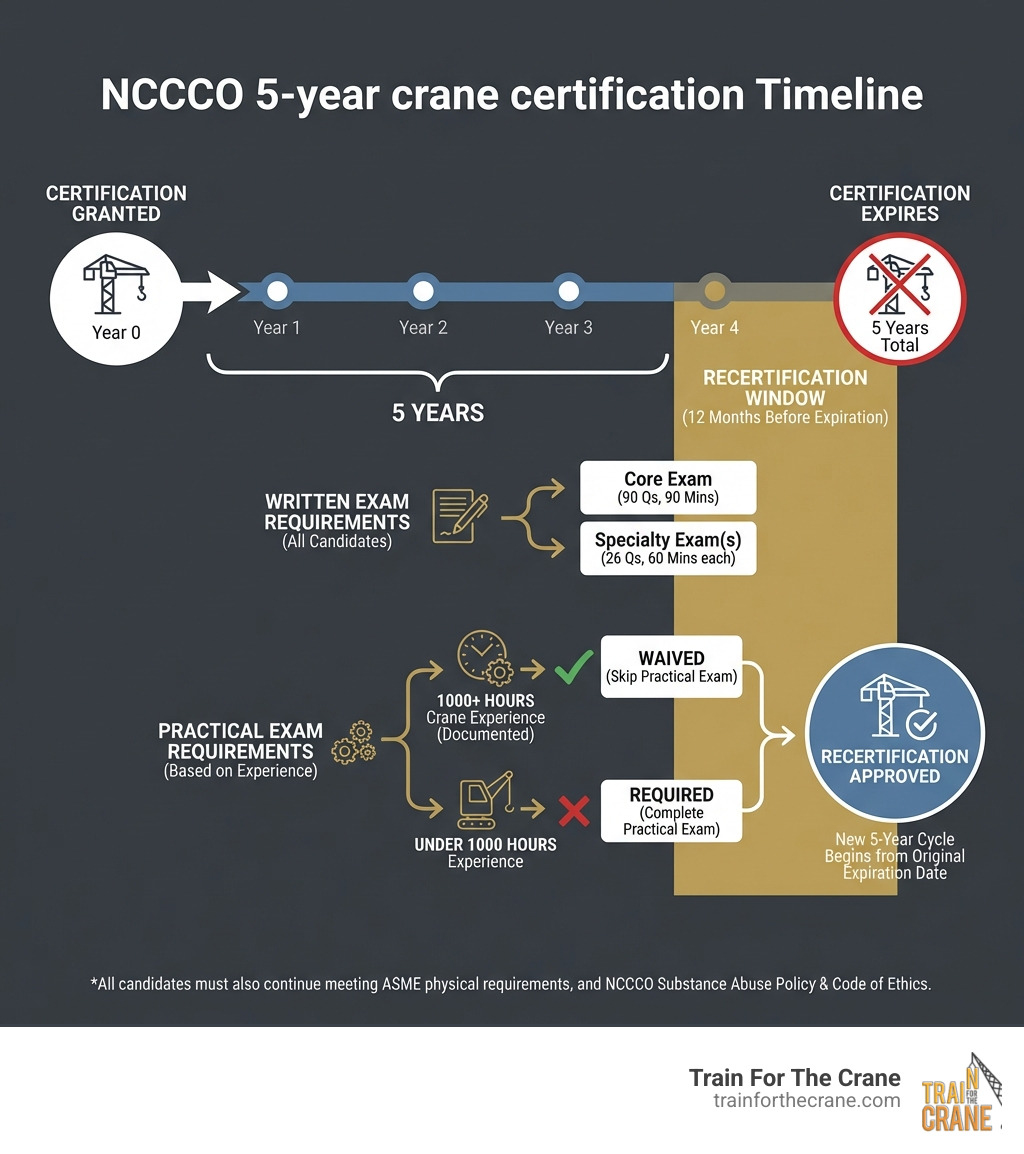 NCCCO 5-year crane certification Timeline

CERTIFICATION GRANTED

Year 0

Year 1

Year 2

Year 3

Year 4

CERTIFICATION EXPIRES

5 Years Total

5 YEARS

RECERTIFICATION WINDOW
(12 Months Before Expiration)

WRITTEN EXAM REQUIREMENTS
(All Candidates)

Core Exam
(90 Qs, 90 Mins)

Specialty Exam(s)
(26 Qs, 60 Mins each)

PRACTICAL EXAM REQUIREMENTS
(Based on Experience)

1000+ HOURS
Crane Experience
(Documented)

WAIVED
(Skip Practical Exam)

UNDER 1000 HOURS
Experience

REQUIRED
(Complete Practical Exam)

RECERTIFICATION APPROVED

New 5-Year Cycle Begins from Original Expiration Date

*All candidates must also continue meeting ASME physical requirements, and NCCCO Substance Abuse Policy & Code of Ethics.

Train For The Crane
trainforthecrane.com

TRAIN FOR THE CRANE