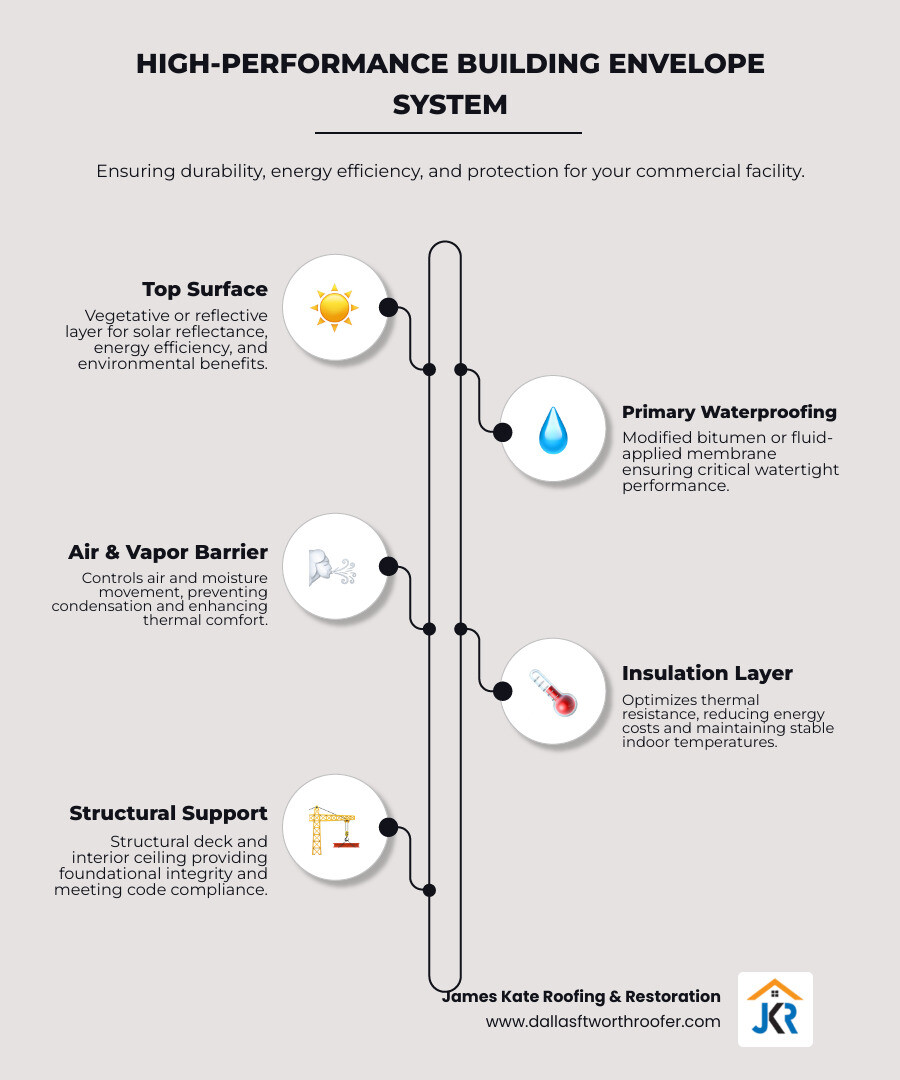 HIGH-PERFORMANCE BUILDING ENVELOPE SYSTEM

Ensuring durability, energy efficiency, and protection for your commercial facility.

Top Surface
Vegetative or reflective layer for solar reflectance, energy efficiency, and environmental benefits.

Primary Waterproofing
Modified bitumen or fluid-applied membrane ensuring critical watertight performance.

Air & Vapor Barrier
Controls air and moisture movement, preventing condensation and enhancing thermal comfort.

Insulation Layer
Optimizes thermal resistance, reducing energy costs and maintaining stable indoor temperatures.

Structural Support
Structural deck and interior ceiling providing foundational integrity and meeting code compliance.

James Kate Roofing & Restoration
www.dallasftworthroofer.com

JKR