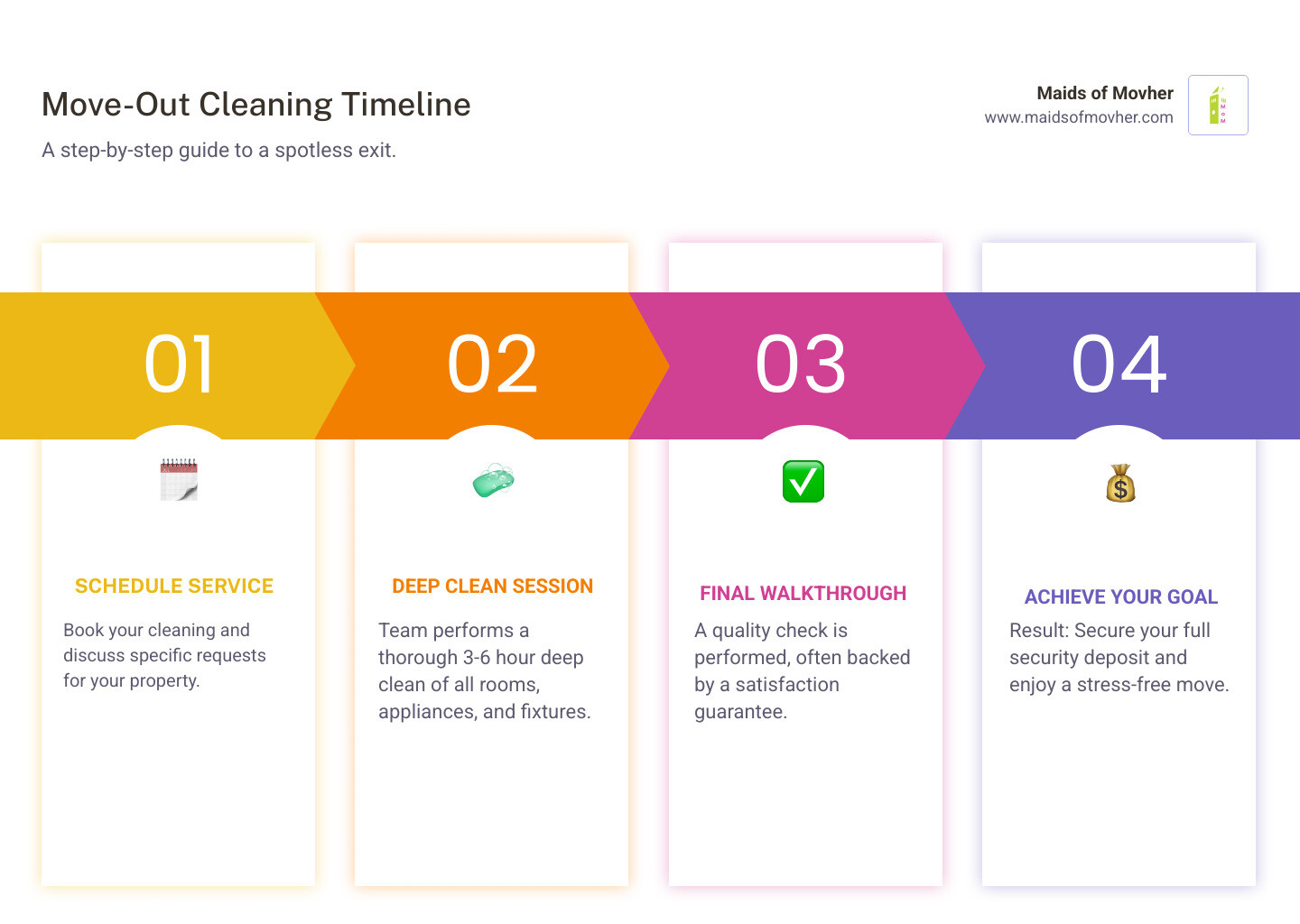 Move-Out Cleaning Timeline
A step-by-step guide to a spotless exit.

Maids of Movher
www.maidsofmovher.com

01
SCHEDULE SERVICE
Book your cleaning and discuss specific requests for your property.

02
DEEP CLEAN SESSION
Team performs a thorough 3-6 hour deep clean of all rooms, appliances, and fixtures.

03
FINAL WALKTHROUGH
A quality check is performed, often backed by a satisfaction guarantee.

04
ACHIEVE YOUR GOAL
Result: Secure your full security deposit and enjoy a stress-free move.