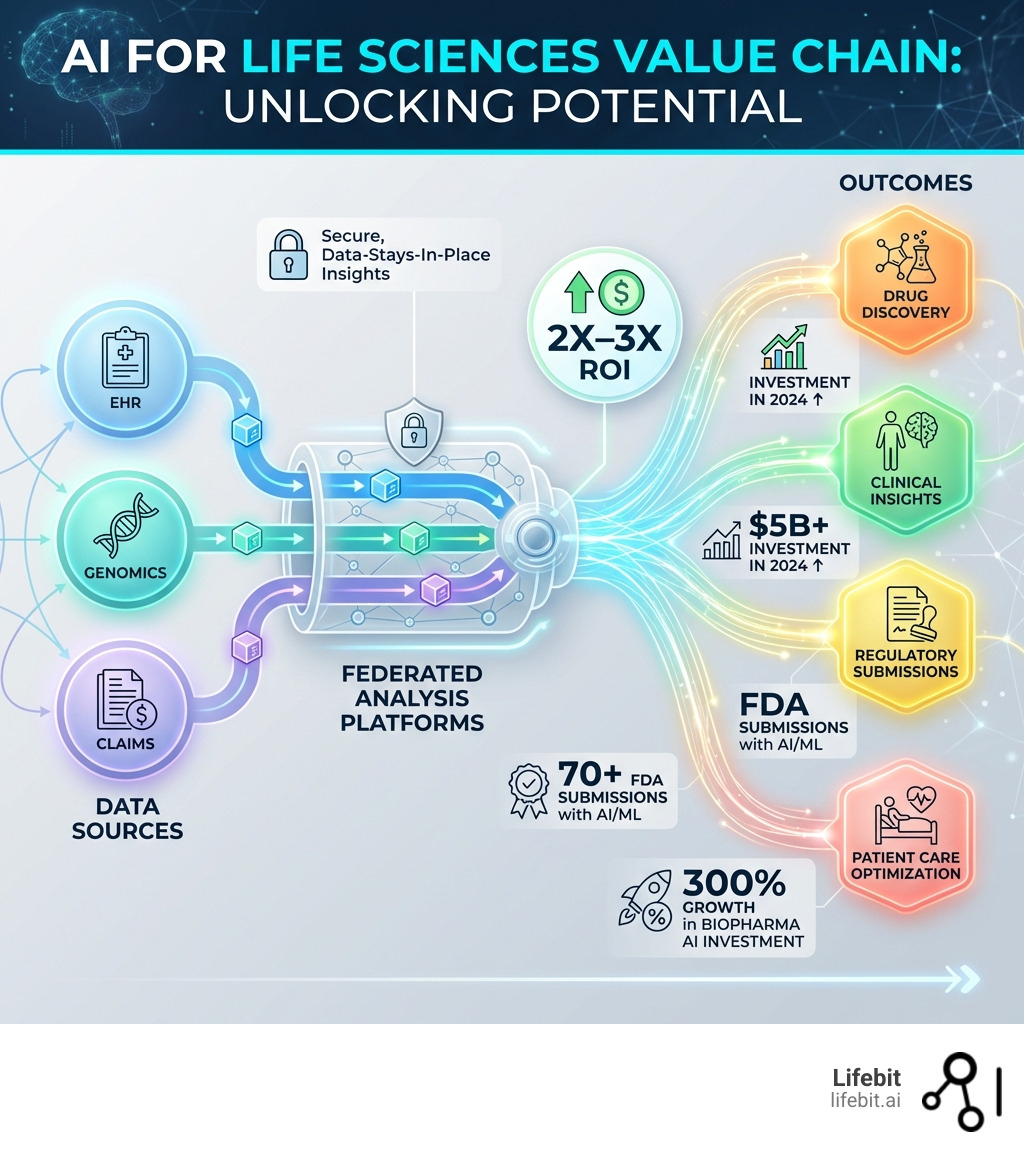 AI FOR LIFE SCIENCES VALUE CHAIN: UNLOCKING POTENTIAL

Secure, Data-Stays-In-Place Insights

EHR

GENOMICS

CLAIMS

DATA SOURCES

FEDERATED ANALYSIS PLATFORMS

2X–3X ROI

OUTCOMES

DRUG DISCOVERY

INVESTMENT IN 2024 ↑

CLINICAL INSIGHTS

$5B+ INVESTMENT IN 2024 ↑

REGULATORY SUBMISSIONS

FDA SUBMISSIONS with AI/ML

70+ FDA SUBMISSIONS with AI/ML

PATIENT CARE OPTIMIZATION

300% GROWTH in BIOPHARMA AI INVESTMENT

Lifebit
lifebit.ai