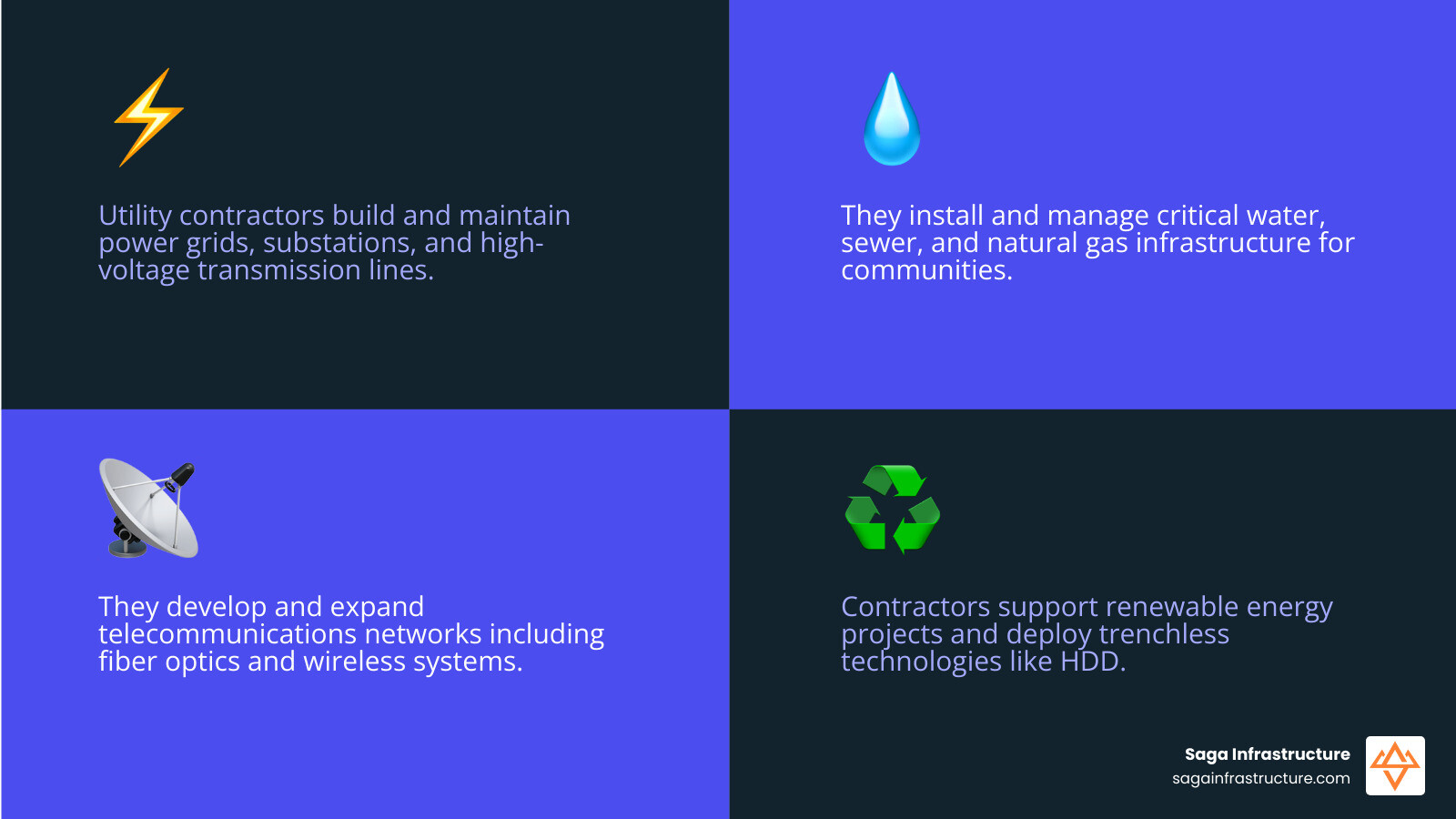 Utility contractors build and maintain power grids, substations, and high-voltage transmission lines.

They install and manage critical water, sewer, and natural gas infrastructure for communities.

They develop and expand telecommunications networks including fiber optics and wireless systems.

Contractors support renewable energy projects and deploy trenchless technologies like HDD.

Saga Infrastructure
sagainfrastructure.com