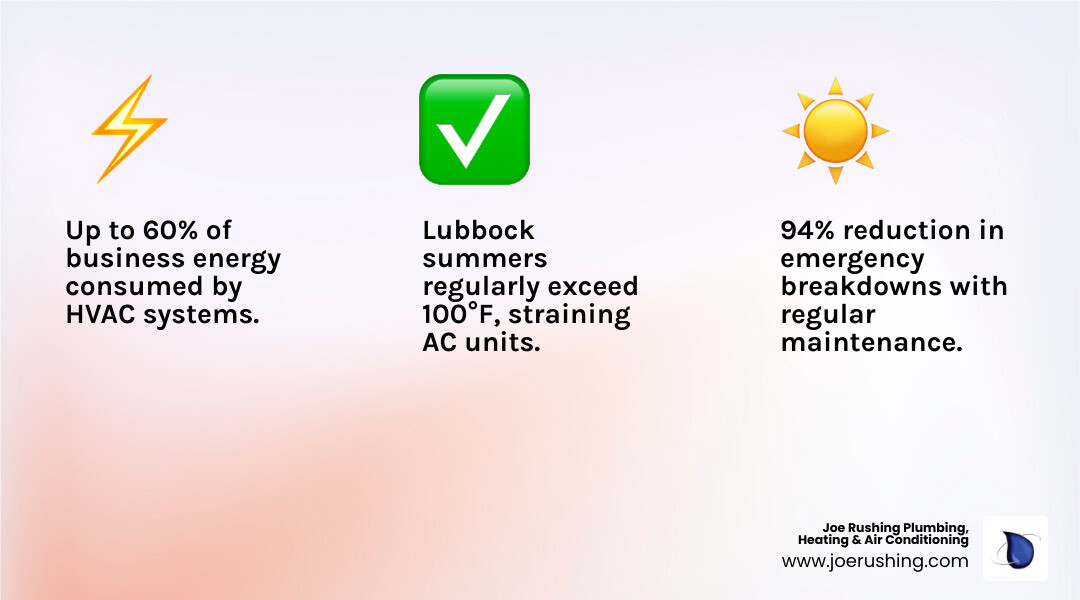 Up to 60% of business energy consumed by HVAC systems.

Lubbock summers regularly exceed 100°F, straining AC units.

94% reduction in emergency breakdowns with regular maintenance.

Joe Rushing Plumbing, Heating & Air Conditioning
www.joerushing.com