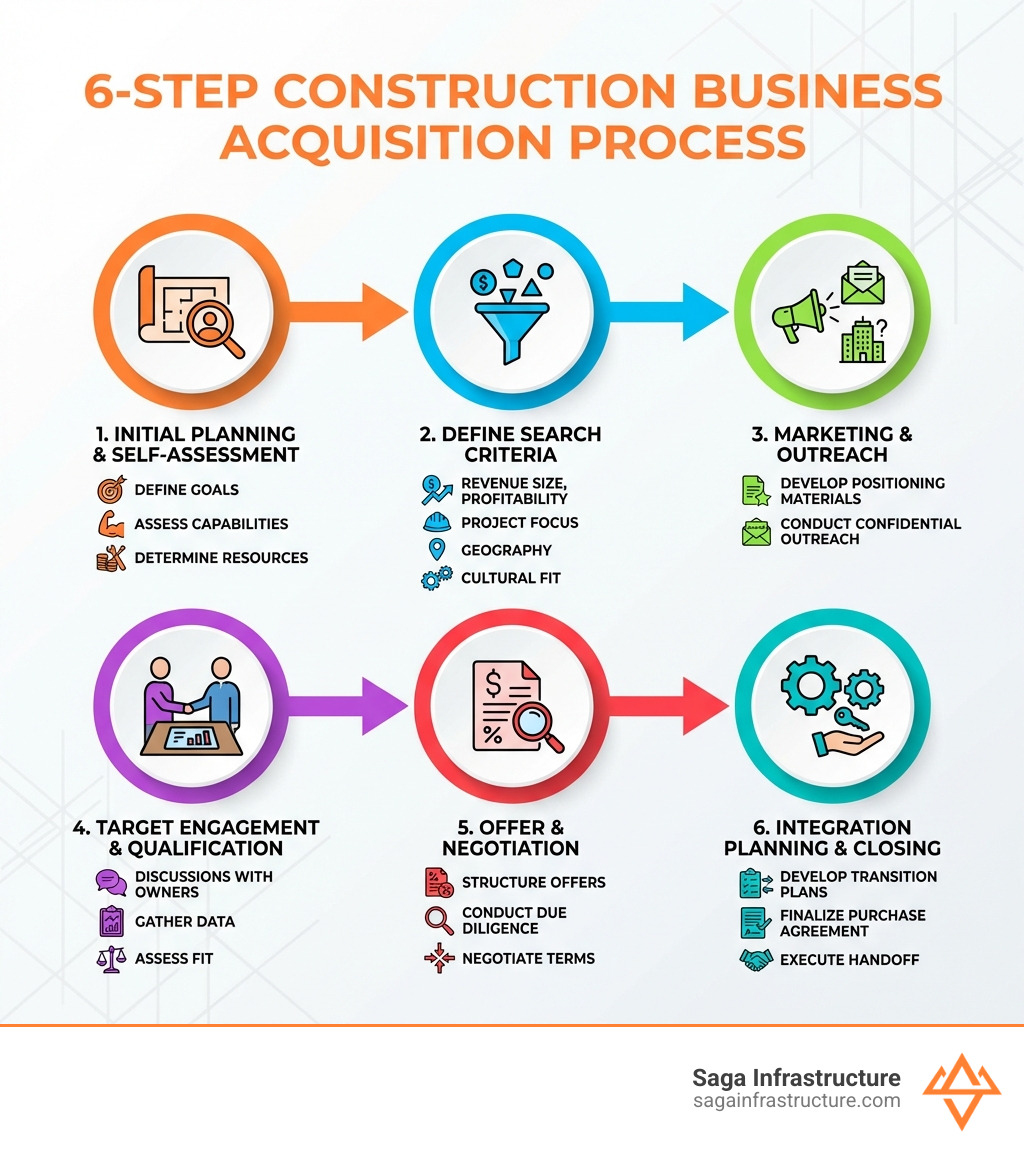 6-STEP CONSTRUCTION BUSINESS ACQUISITION PROCESS

1. INITIAL PLANNING & SELF-ASSESSMENT
DEFINE GOALS
ASSESS CAPABILITIES
DETERMINE RESOURCES

2. DEFINE SEARCH CRITERIA
REVENUE SIZE, PROFITABILITY
PROJECT FOCUS
GEOGRAPHY
CULTURAL FIT

3. MARKETING & OUTREACH
DEVELOP POSITIONING MATERIALS
CONDUCT CONFIDENTIAL OUTREACH

4. TARGET ENGAGEMENT & QUALIFICATION
DISCUSSIONS WITH OWNERS
GATHER DATA
ASSESS FIT

5. OFFER & NEGOTIATION
STRUCTURE OFFERS
CONDUCT DUE DILIGENCE
NEGOTIATE TERMS

6. INTEGRATION PLANNING & CLOSING
DEVELOP TRANSITION PLANS
FINALIZE PURCHASE AGREEMENT
EXECUTE HANDOFF

Saga Infrastructure
sagainfrastructure.com