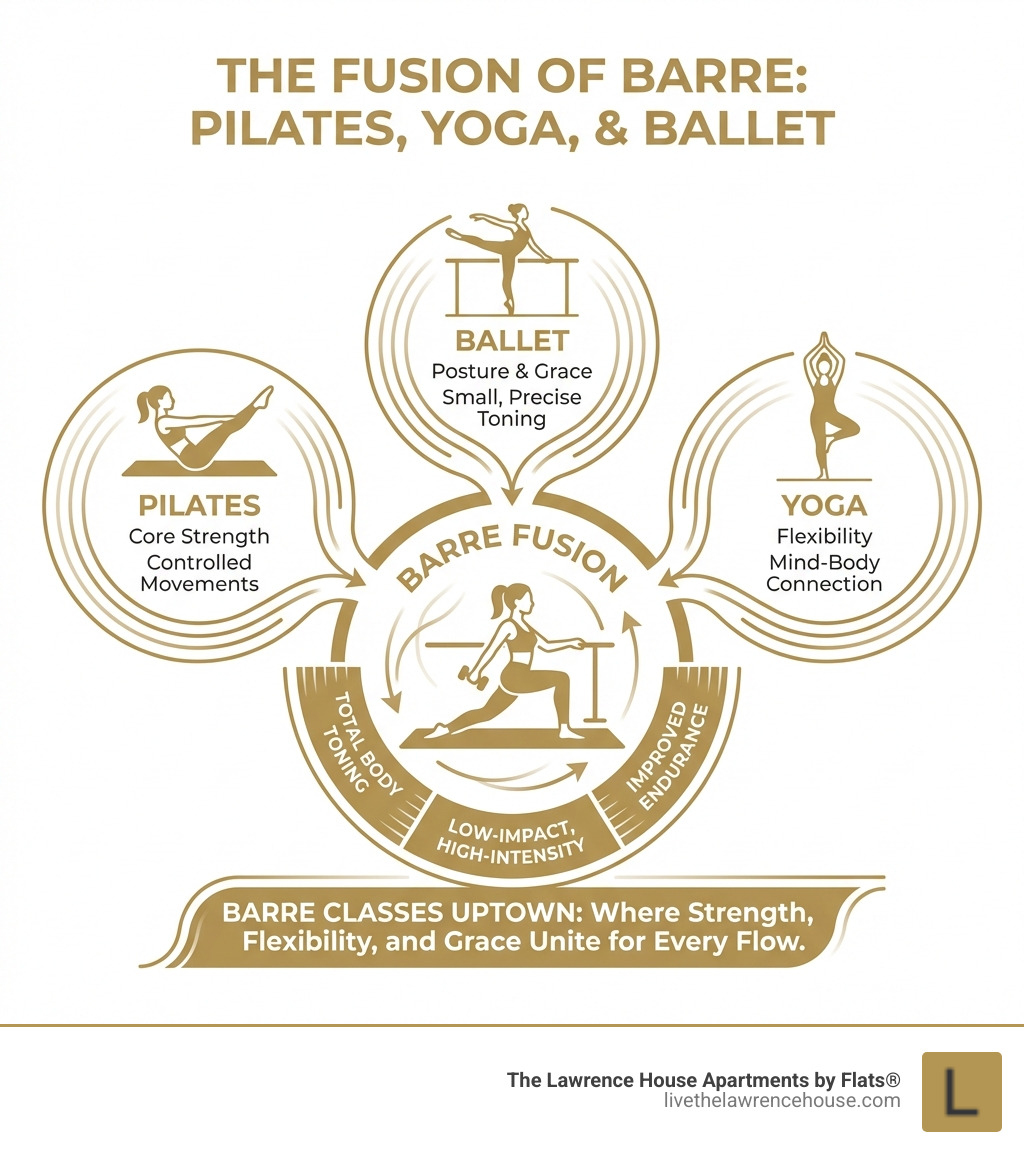 THE FUSION OF BARRE: PILATES, YOGA, & BALLET

BALLET
Posture & Grace
Small, Precise Toning

PILATES
Core Strength
Controlled Movements

YOGA
Flexibility
Mind-Body Connection

BARRE FUSION

TOTAL BODY TONING

LOW-IMPACT, HIGH-INTENSITY

IMPROVED ENDURANCE

BARRE CLASSES UPTOWN: Where Strength, Flexibility, and Grace Unite for Every Flow.

The Lawrence House Apartments by Flats®
livethelawrencehouse.com

L