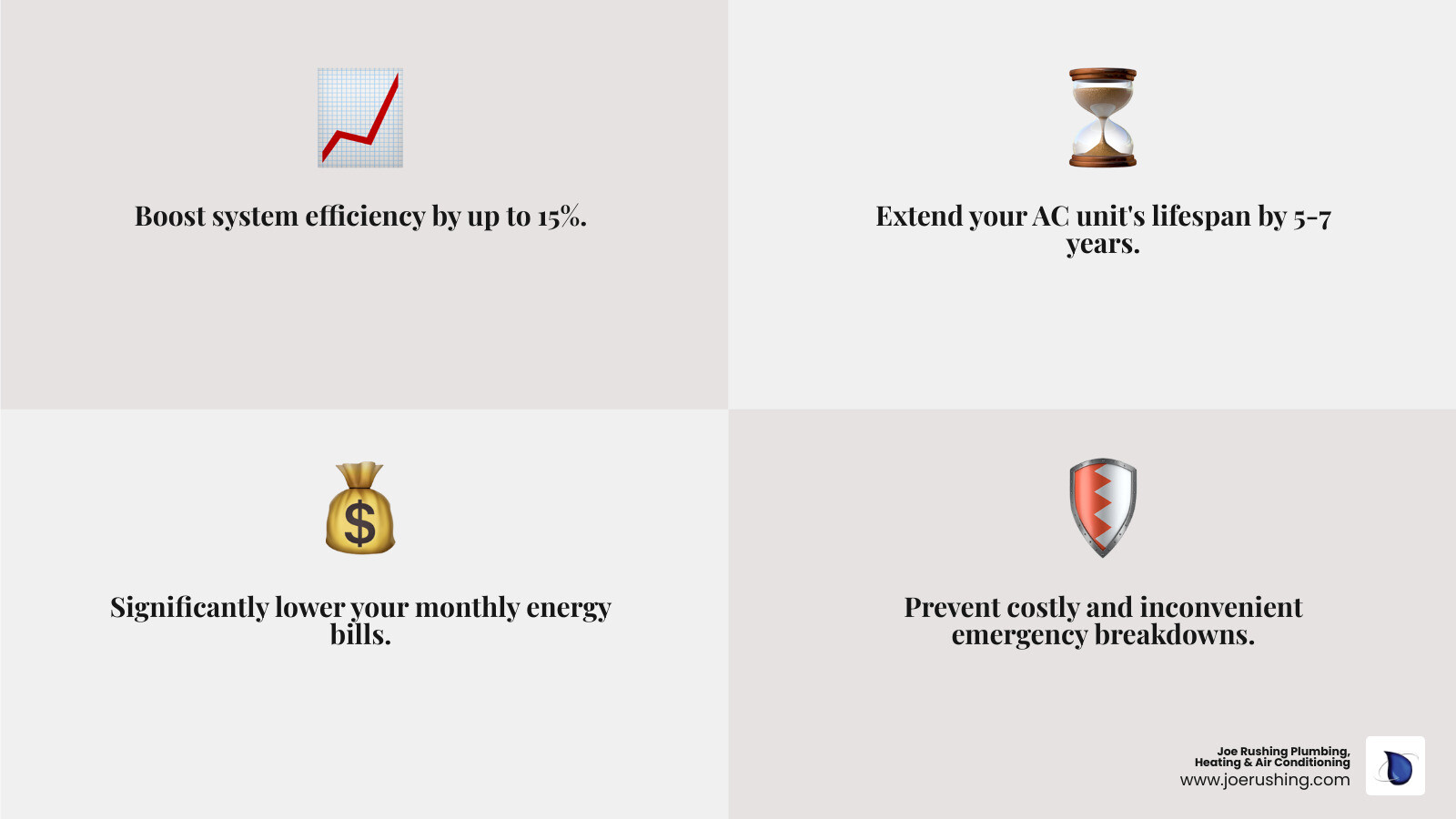 Boost system efficiency by up to 15%.

Extend your AC unit's lifespan by 5-7 years.

Significantly lower your monthly energy bills.

Prevent costly and inconvenient emergency breakdowns.

Joe Rushing Plumbing, Heating & Air Conditioning
www.joerushing.com