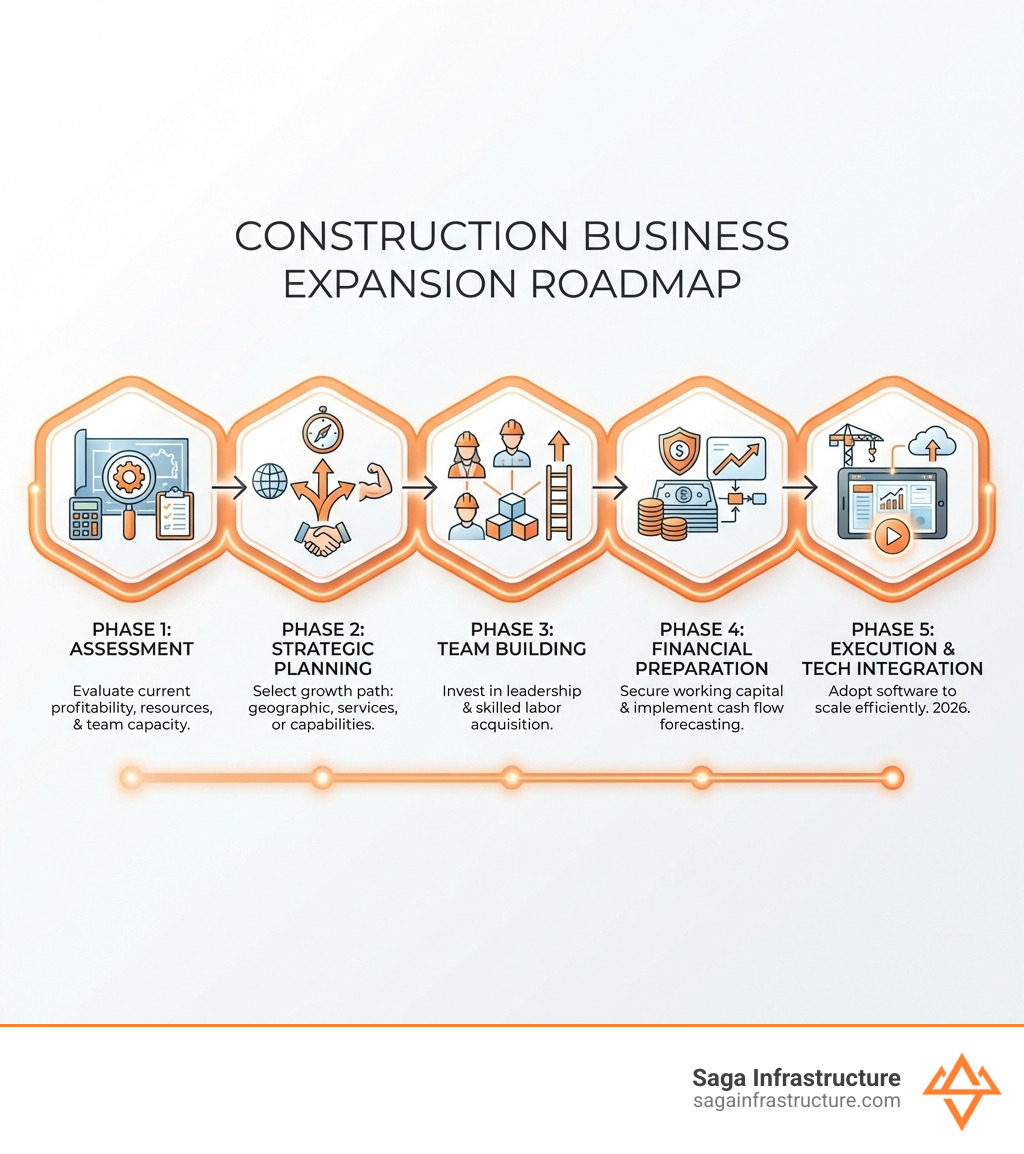 CONSTRUCTION BUSINESS EXPANSION ROADMAP

PHASE 1: ASSESSMENT

Evaluate current profitability, resources, & team capacity.

PHASE 2: STRATEGIC PLANNING

Select growth path: geographic, services, or capabilities.

PHASE 3: TEAM BUILDING

Invest in leadership & skilled labor acquisition.

PHASE 4: FINANCIAL PREPARATION

Secure working capital & implement cash flow forecasting.

PHASE 5: EXECUTION & TECH INTEGRATION

Adopt software to scale efficiently. 2026.

Saga Infrastructure
sagainfrastructure.com