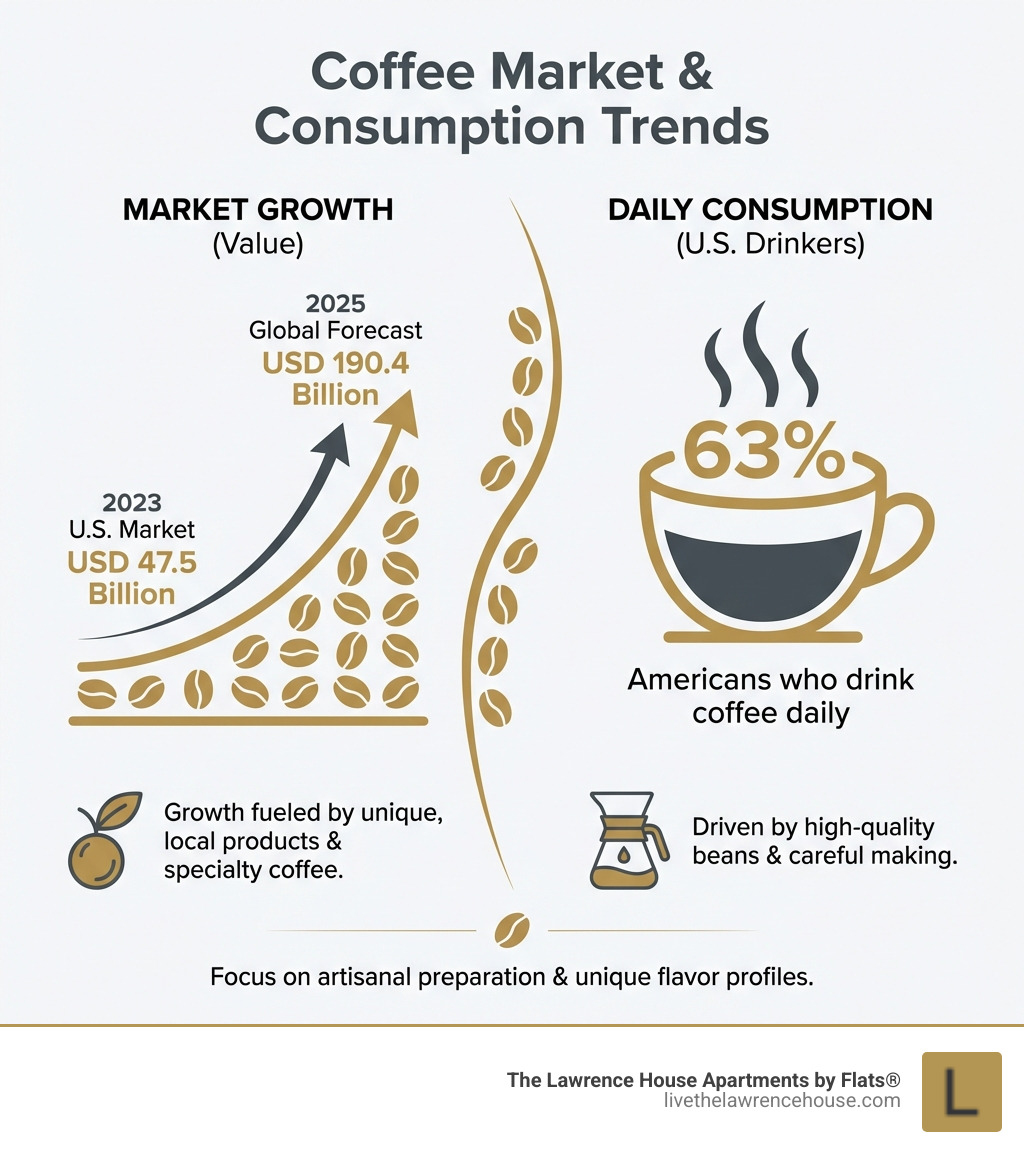 Coffee Market & Consumption Trends

MARKET GROWTH
(Value)

2025
Global Forecast
USD 190.4 Billion

2023
U.S. Market
USD 47.5 Billion

Growth fueled by unique, local products & specialty coffee.

DAILY CONSUMPTION
(U.S. Drinkers)

63%

Americans who drink coffee daily

Driven by high-quality beans & careful making.

Focus on artisanal preparation & unique flavor profiles.

The Lawrence House Apartments by Flats®
livethelawrencehouse.com

L