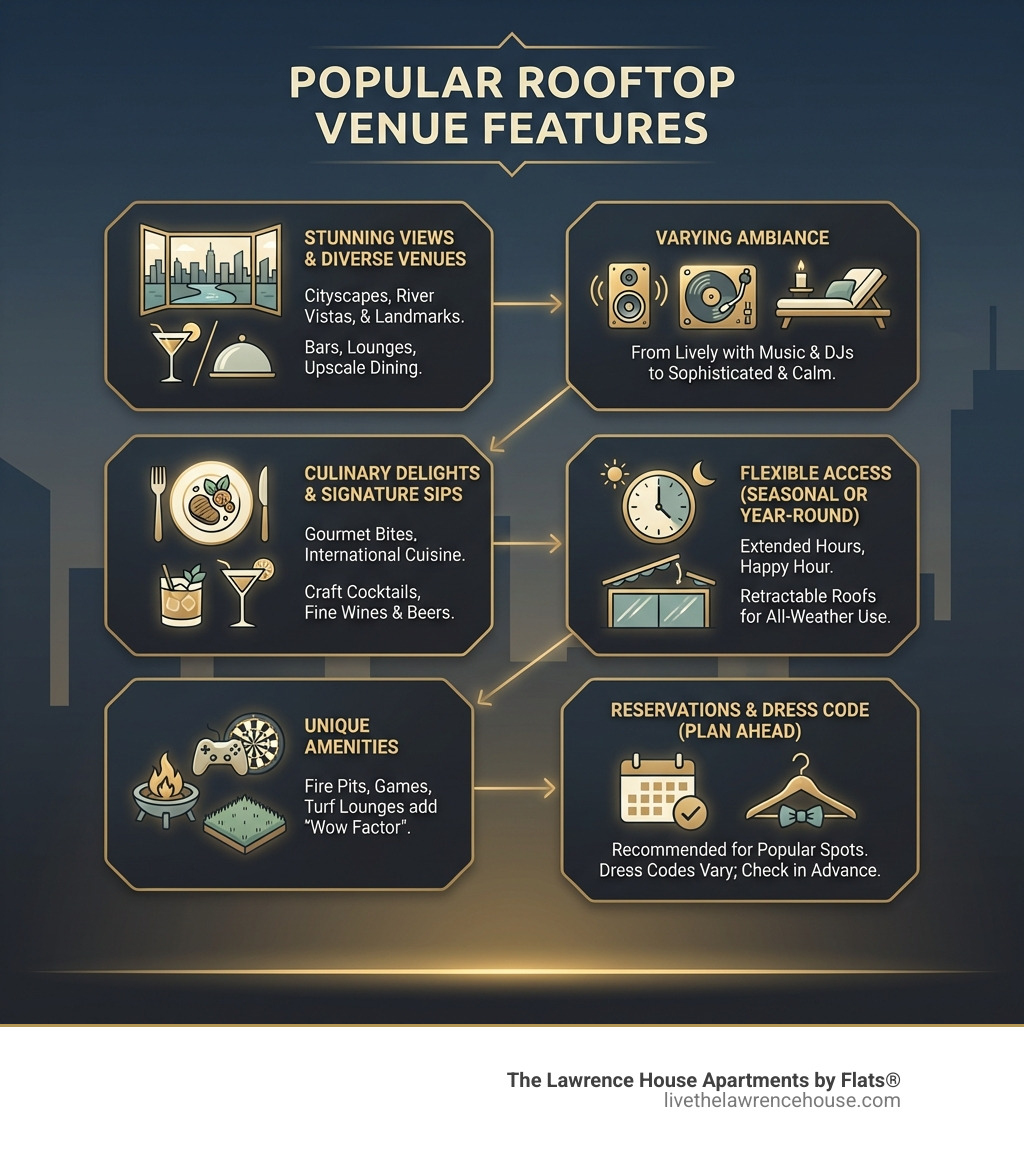 POPULAR ROOFTOP VENUE FEATURES

STUNNING VIEWS & DIVERSE VENUES

Cityscapes, River Vistas, & Landmarks.

Bars, Lounges, Upscale Dining.

VARYING AMBIANCE

From Lively with Music & DJs to Sophisticated & Calm.

CULINARY DELIGHTS & SIGNATURE SIPS

Gourmet Bites, International Cuisine.

Craft Cocktails, Fine Wines & Beers.

FLEXIBLE ACCESS (SEASONAL OR YEAR-ROUND)

Extended Hours, Happy Hour.

Retractable Roofs for All-Weather Use.

UNIQUE AMENITIES

Fire Pits, Games, Turf Lounges add "Wow Factor".

RESERVATIONS & DRESS CODE (PLAN AHEAD)

Recommended for Popular Spots. Dress Codes Vary; Check in Advance.

The Lawrence House Apartments by Flats®
livethelawrencehouse.com