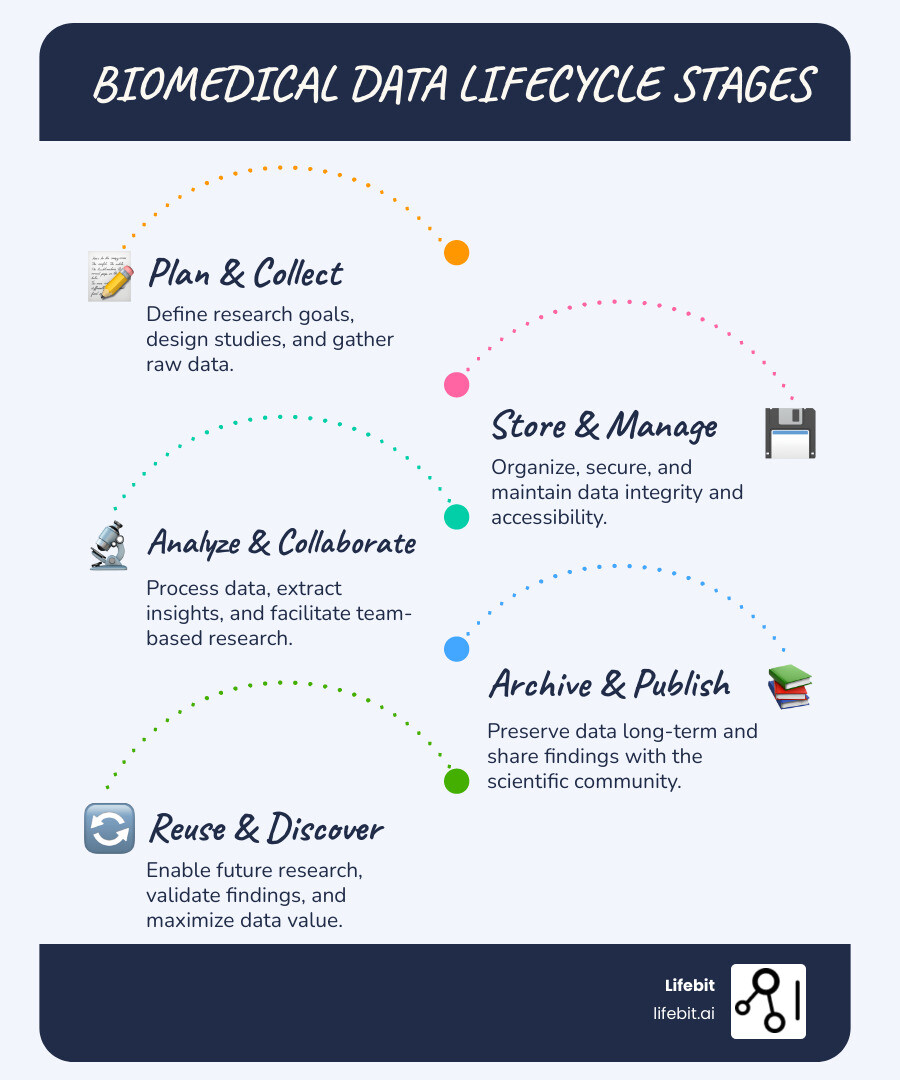 BIOMEDICAL DATA LIFECYCLE STAGES

Plan & Collect

Define research goals, design studies, and gather raw data.

Store & Manage

Organize, secure, and maintain data integrity and accessibility.

Analyze & Collaborate

Process data, extract insights, and facilitate team-based research.

Archive & Publish

Preserve data long-term and share findings with the scientific community.

Reuse & Discover

Enable future research, validate findings, and maximize data value.

Lifebit
lifebit.ai