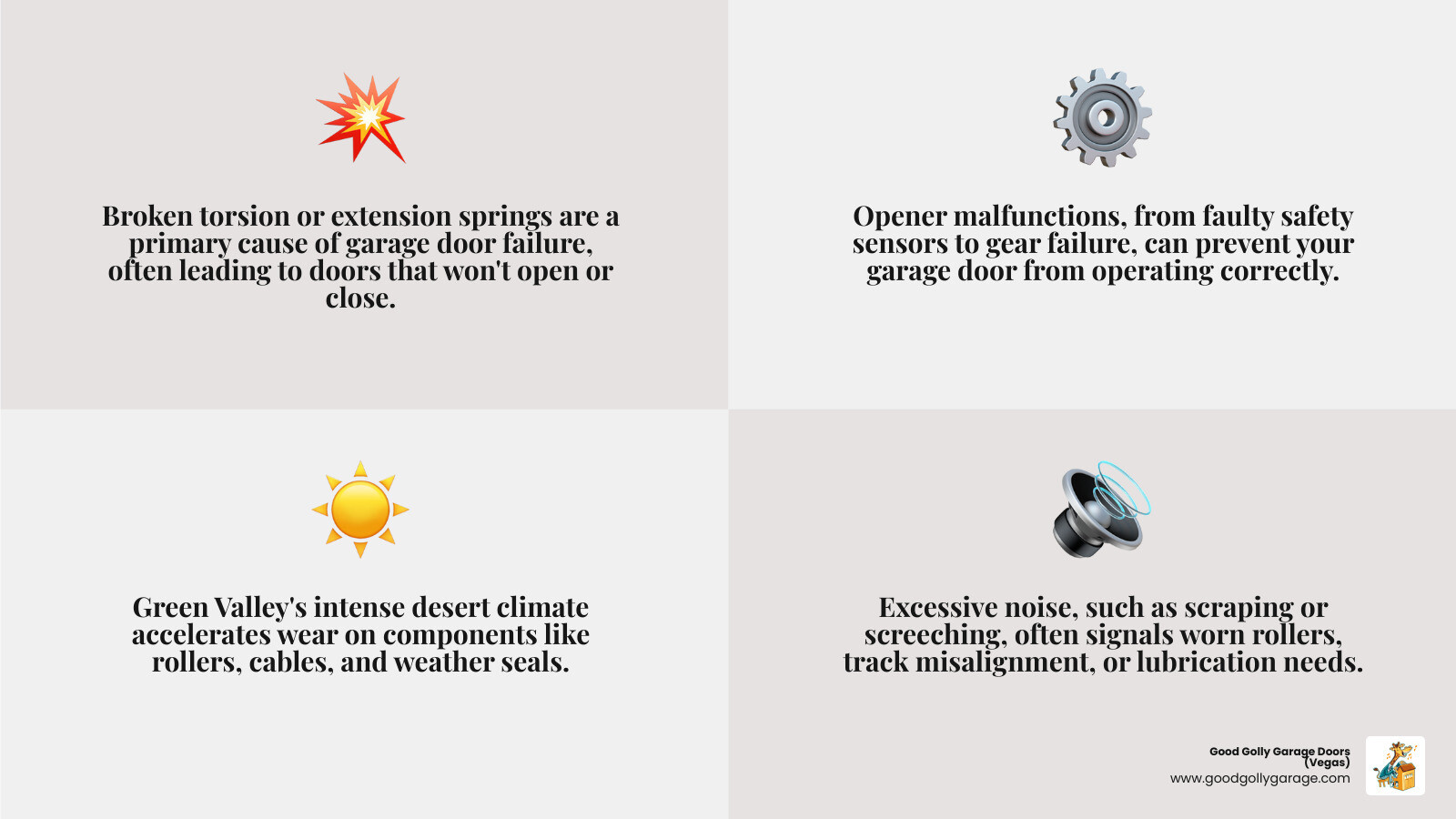 Broken torsion or extension springs are a primary cause of garage door failure, often leading to doors that won't open or close.

Opener malfunctions, from faulty safety sensors to gear failure, can prevent your garage door from operating correctly.

Green Valley's intense desert climate accelerates wear on components like rollers, cables, and weather seals.

Excessive noise, such as scraping or screeching, often signals worn rollers, track misalignment, or lubrication needs.

Good Golly Garage Doors (Vegas)
www.goodgollygarage.com