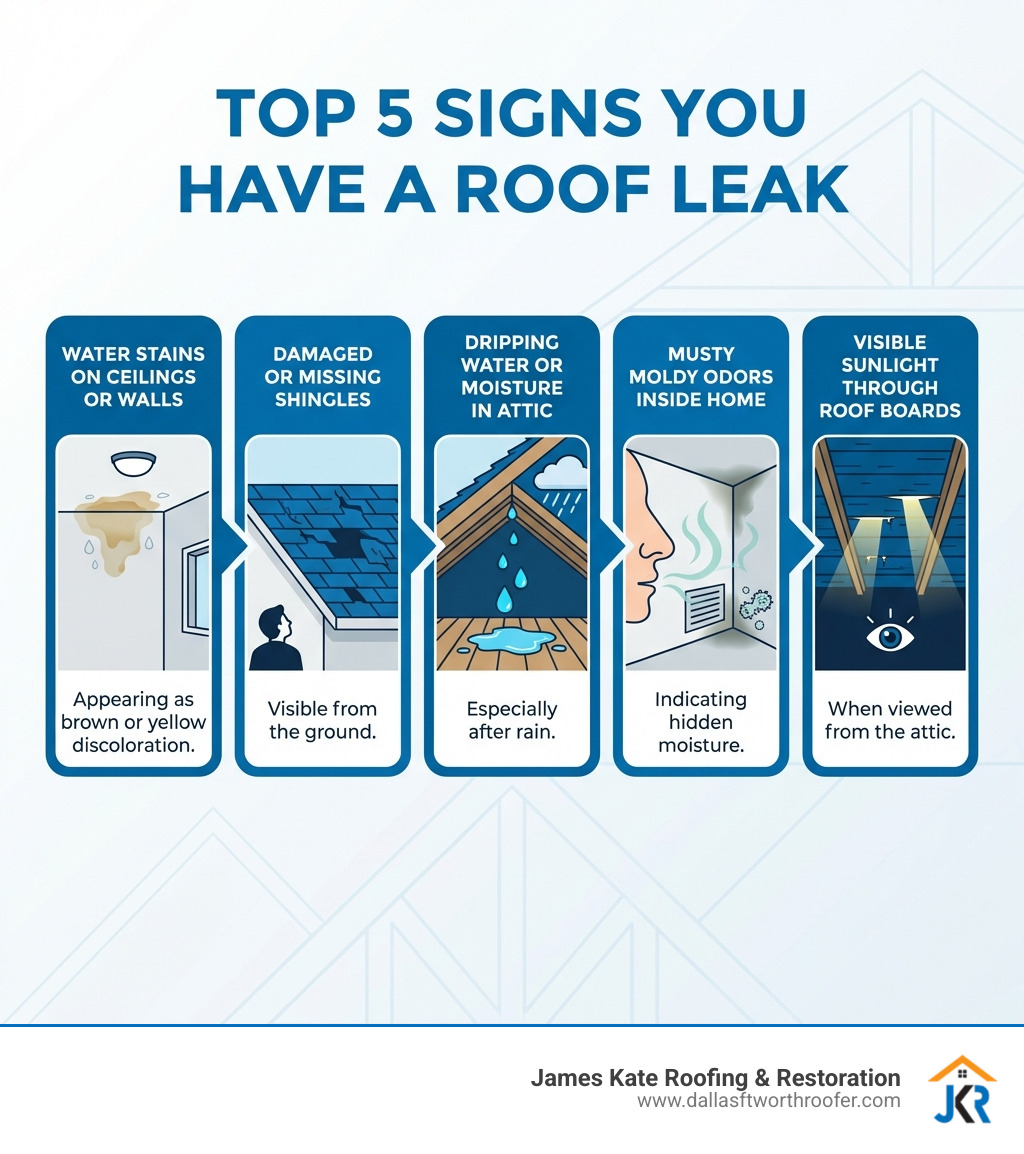 TOP 5 SIGNS YOU HAVE A ROOF LEAK

WATER STAINS ON CEILINGS OR WALLS

Appearing as brown or yellow discoloration.

DAMAGED OR MISSING SHINGLES

Visible from the ground.

DRIPPING WATER OR MOISTURE IN ATTIC

Especially after rain.

MUSTY MOLDY ODORS INSIDE HOME

Indicating hidden moisture.

VISIBLE SUNLIGHT THROUGH ROOF BOARDS

When viewed from the attic.

James Kate Roofing & Restoration
www.dallasftworthroofer.com

JKR