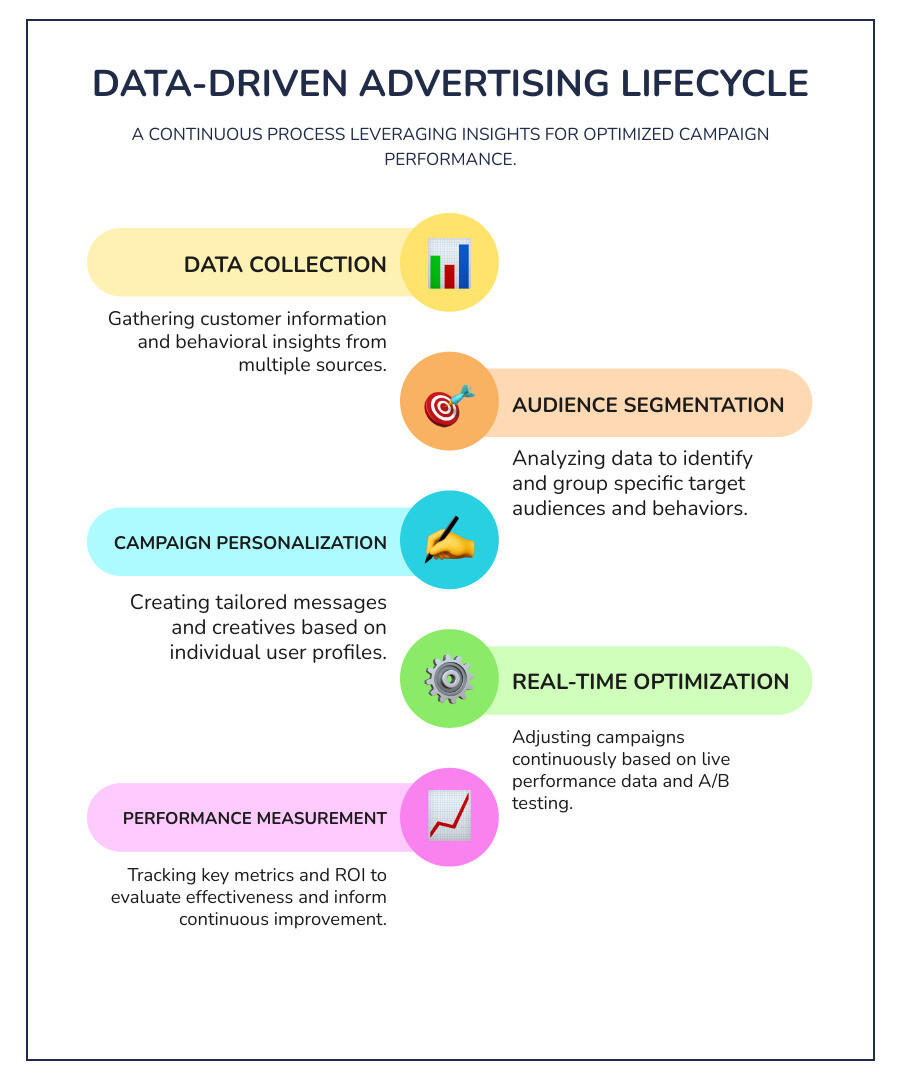 DATA-DRIVEN ADVERTISING LIFECYCLE

A CONTINUOUS PROCESS LEVERAGING INSIGHTS FOR OPTIMIZED CAMPAIGN PERFORMANCE.

DATA COLLECTION

Gathering customer information and behavioral insights from multiple sources.

AUDIENCE SEGMENTATION

Analyzing data to identify and group specific target audiences and behaviors.

CAMPAIGN PERSONALIZATION

Creating tailored messages and creatives based on individual user profiles.

REAL-TIME OPTIMIZATION

Adjusting campaigns continuously based on live performance data and A/B testing.

PERFORMANCE MEASUREMENT

Tracking key metrics and ROI to evaluate effectiveness and inform continuous improvement.