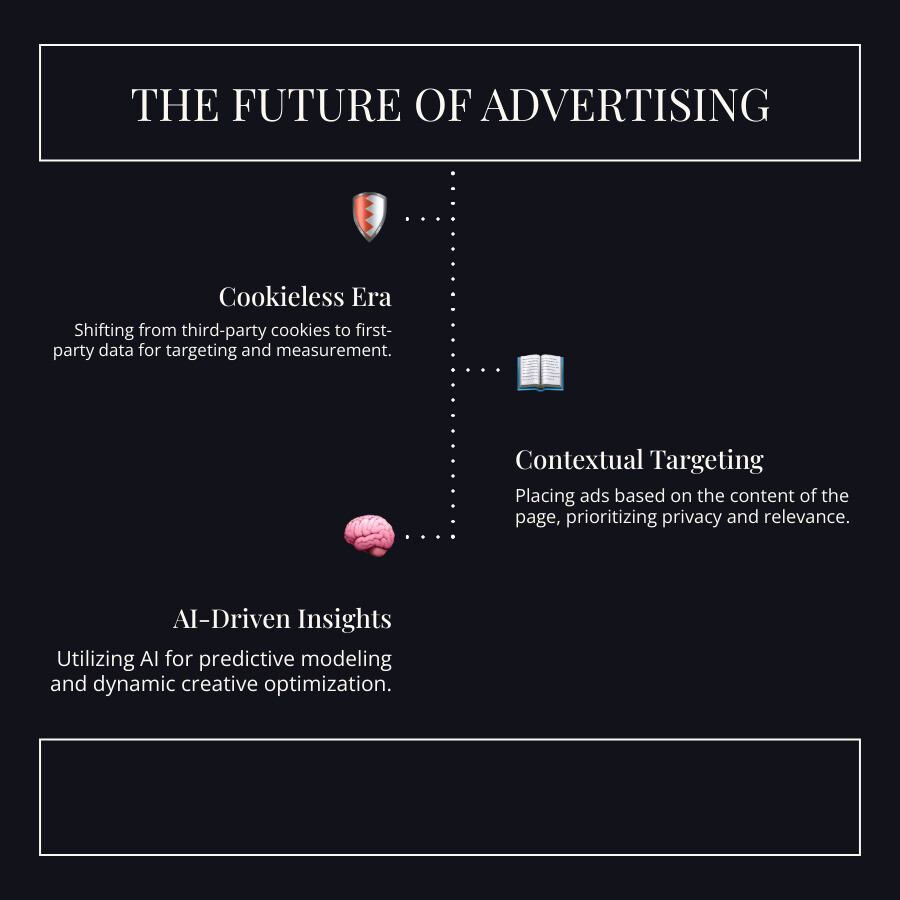 THE FUTURE OF ADVERTISING

Cookieless Era

Shifting from third-party cookies to first-party data for targeting and measurement.

Contextual Targeting

Placing ads based on the content of the page, prioritizing privacy and relevance.

AI-Driven Insights

Utilizing AI for predictive modeling and dynamic creative optimization.