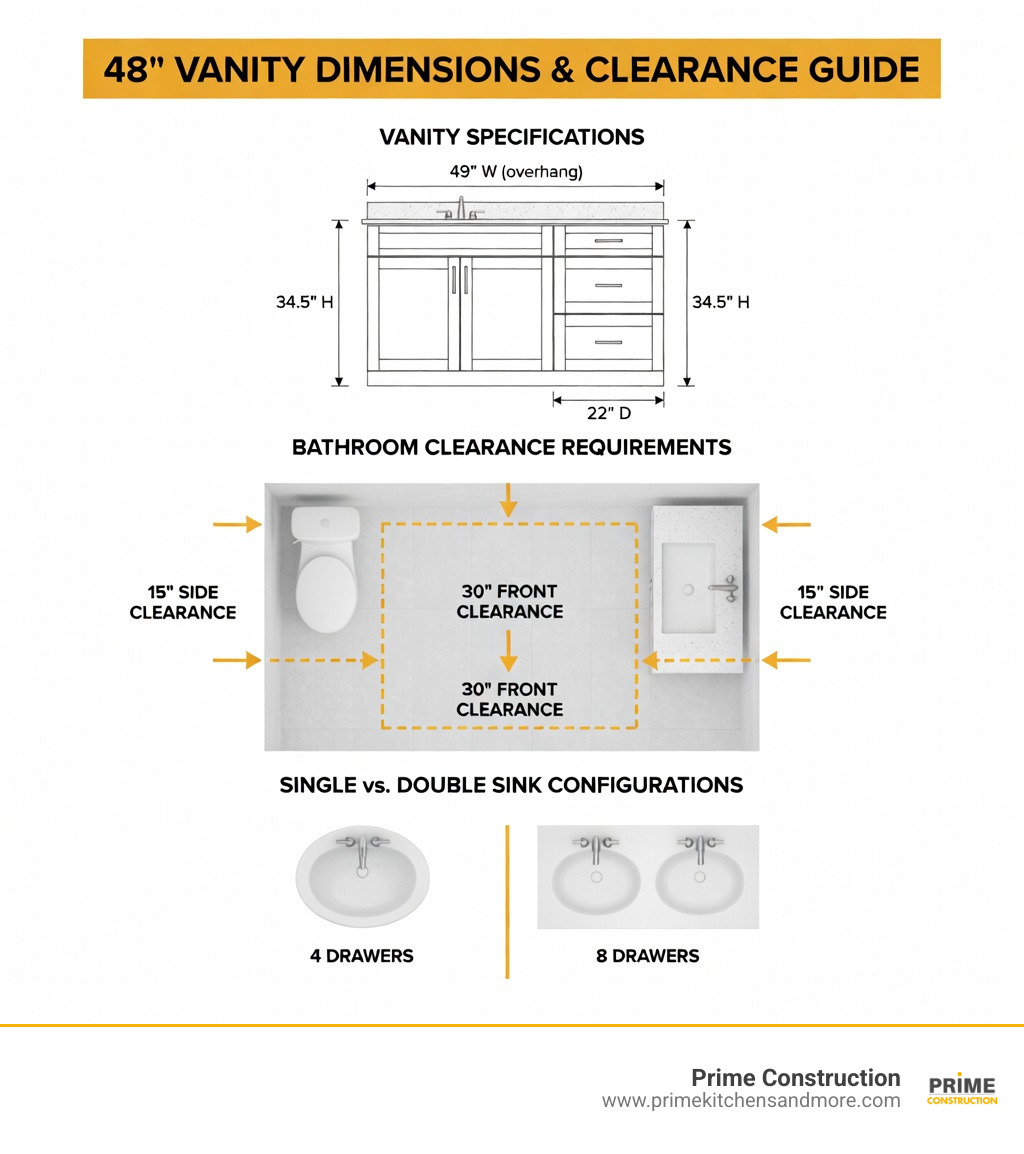 48" VANITY DIMENSIONS & CLEARANCE GUIDE

VANITY SPECIFICATIONS

49" W (overhang)

34.5" H

34.5" H

22" D

BATHROOM CLEARANCE REQUIREMENTS

15" SIDE CLEARANCE

30" FRONT CLEARANCE

30" FRONT CLEARANCE

15" SIDE CLEARANCE

SINGLE vs. DOUBLE SINK CONFIGURATIONS

4 DRAWERS

8 DRAWERS

Prime Construction
www.primekitchensandmore.com

PRIME
CONSTRUCTION