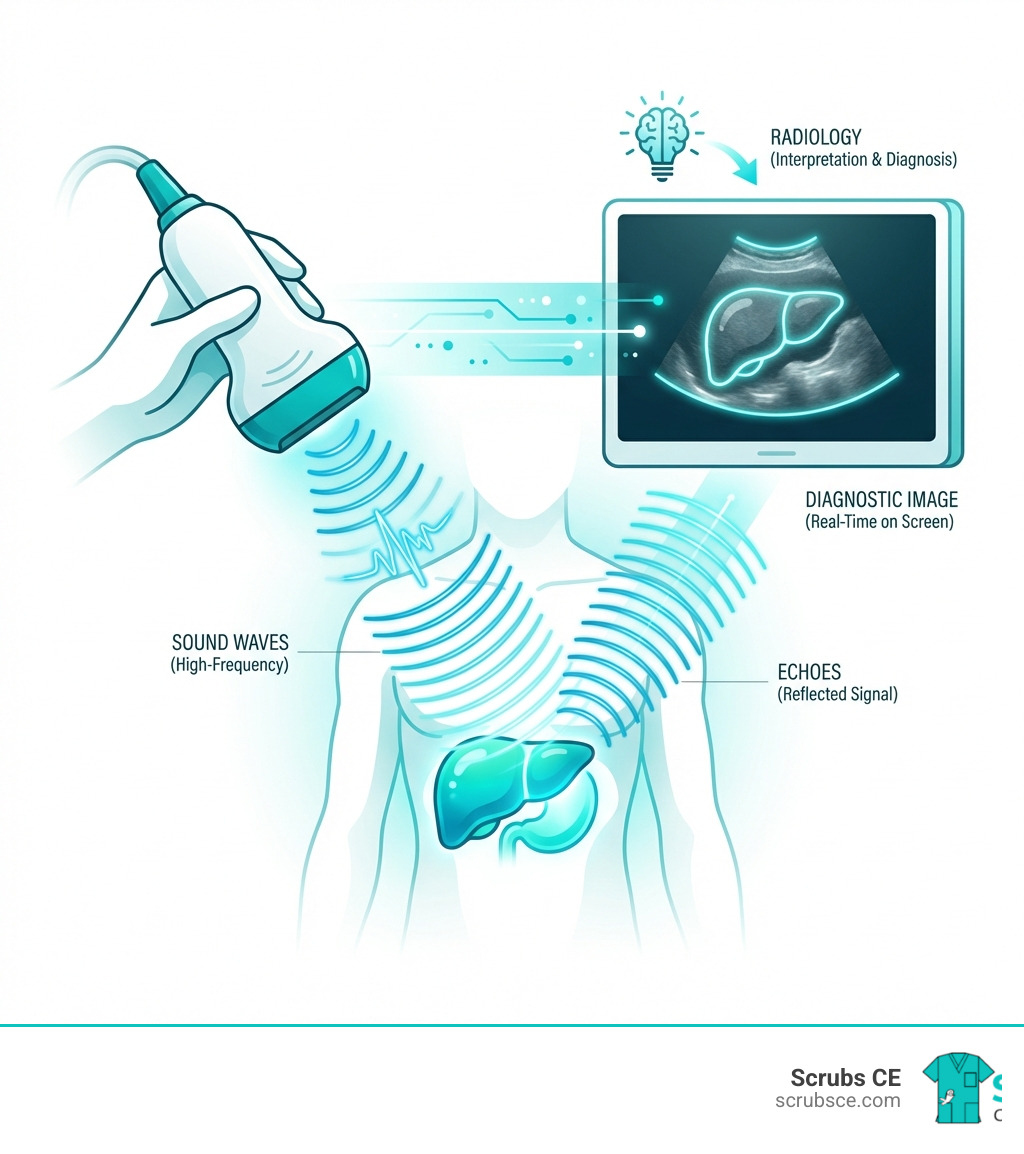 RADIOLOGY
(Interpretation & Diagnosis)

DIAGNOSTIC IMAGE
(Real-Time on Screen)

SOUND WAVES
(High-Frequency)

ECHOES
(Reflected Signal)

Scrubs CE
scrubsce.com