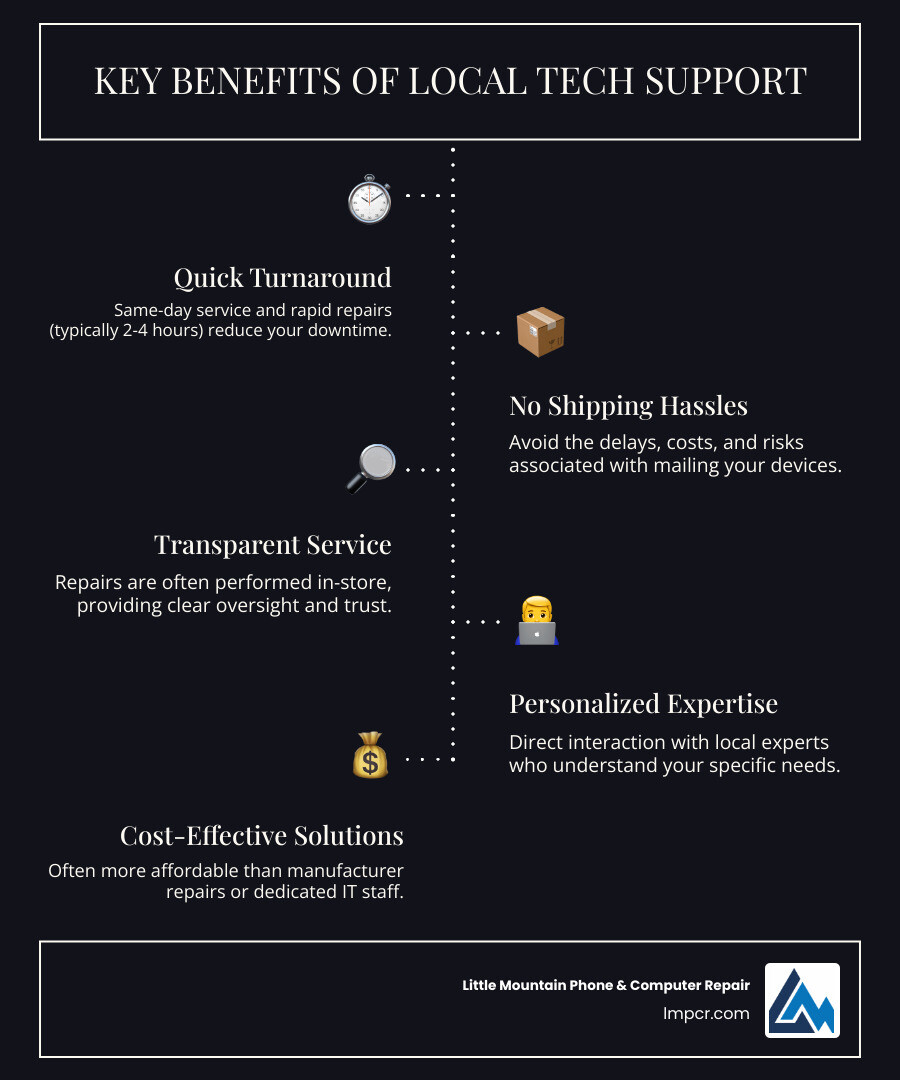 KEY BENEFITS OF LOCAL TECH SUPPORT

Quick Turnaround

Same-day service and rapid repairs (typically 2-4 hours) reduce your downtime.

No Shipping Hassles

Avoid the delays, costs, and risks associated with mailing your devices.

Transparent Service

Repairs are often performed in-store, providing clear oversight and trust.

Personalized Expertise

Direct interaction with local experts who understand your specific needs.

Cost-Effective Solutions

Often more affordable than manufacturer repairs or dedicated IT staff.

Little Mountain Phone & Computer Repair
lmpcr.com