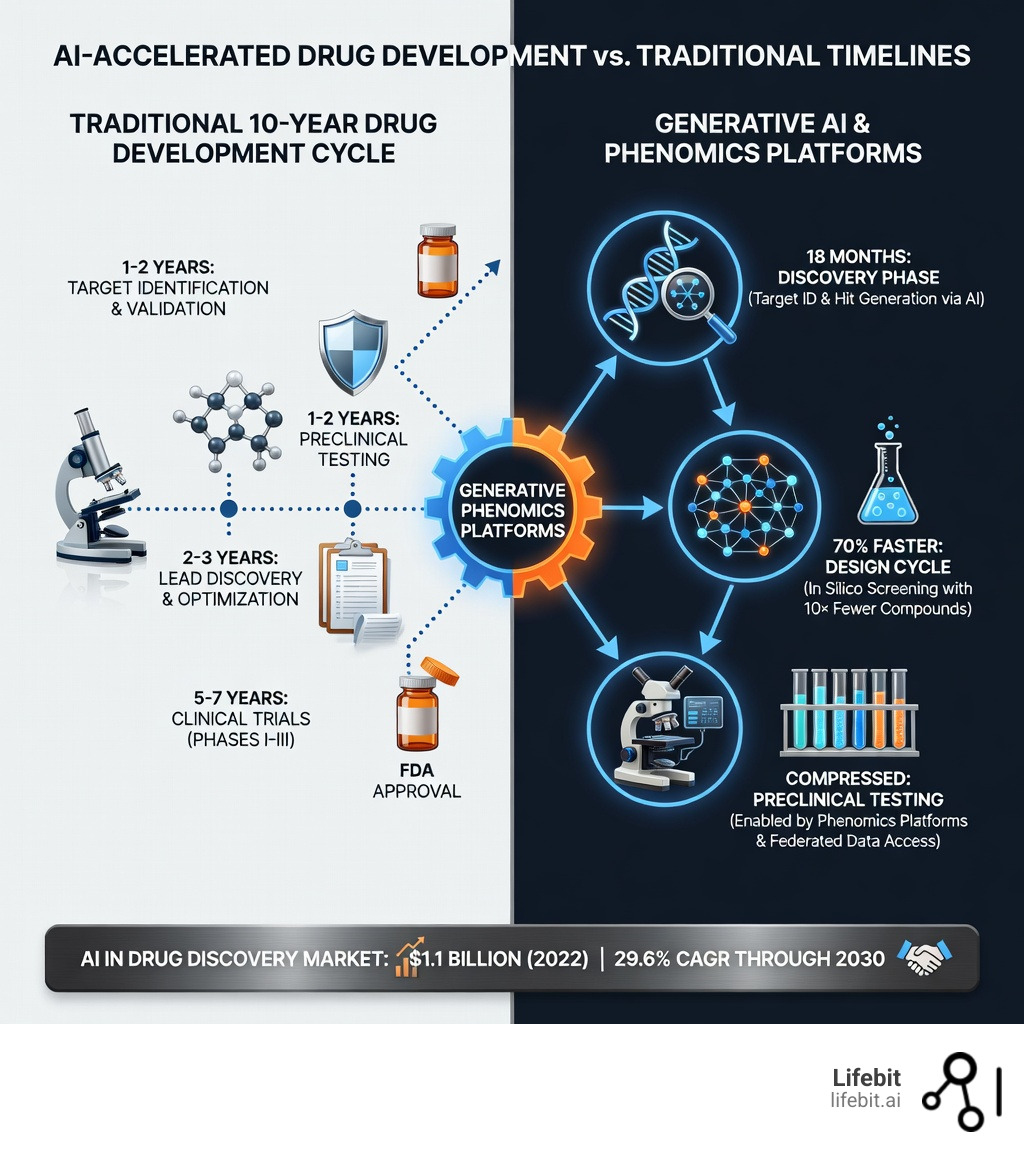 AI-ACCELERATED DRUG DEVELOPMENT vs. TRADITIONAL TIMELINES

TRADITIONAL 10-YEAR DRUG DEVELOPMENT CYCLE

1-2 YEARS: TARGET IDENTIFICATION & VALIDATION

1-2 YEARS: PRECLINICAL TESTING

2-3 YEARS: LEAD DISCOVERY & OPTIMIZATION

5-7 YEARS: CLINICAL TRIALS (PHASES I-III)

FDA APPROVAL

GENERATIVE PHENOMICS PLATFORMS

GENERATIVE AI & PHENOMICS PLATFORMS

18 MONTHS: DISCOVERY PHASE (Target ID & Hit Generation via AI)

70% FASTER: DESIGN CYCLE (In Silico Screening with 10× Fewer Compounds)

COMPRESSED: PRECLINICAL TESTING (Enabled by Phenomics Platforms & Federated Data Access)

AI IN DRUG DISCOVERY MARKET: $1.1 BILLION (2022) | 29.6% CAGR THROUGH 2030

Lifebit
lifebit.ai