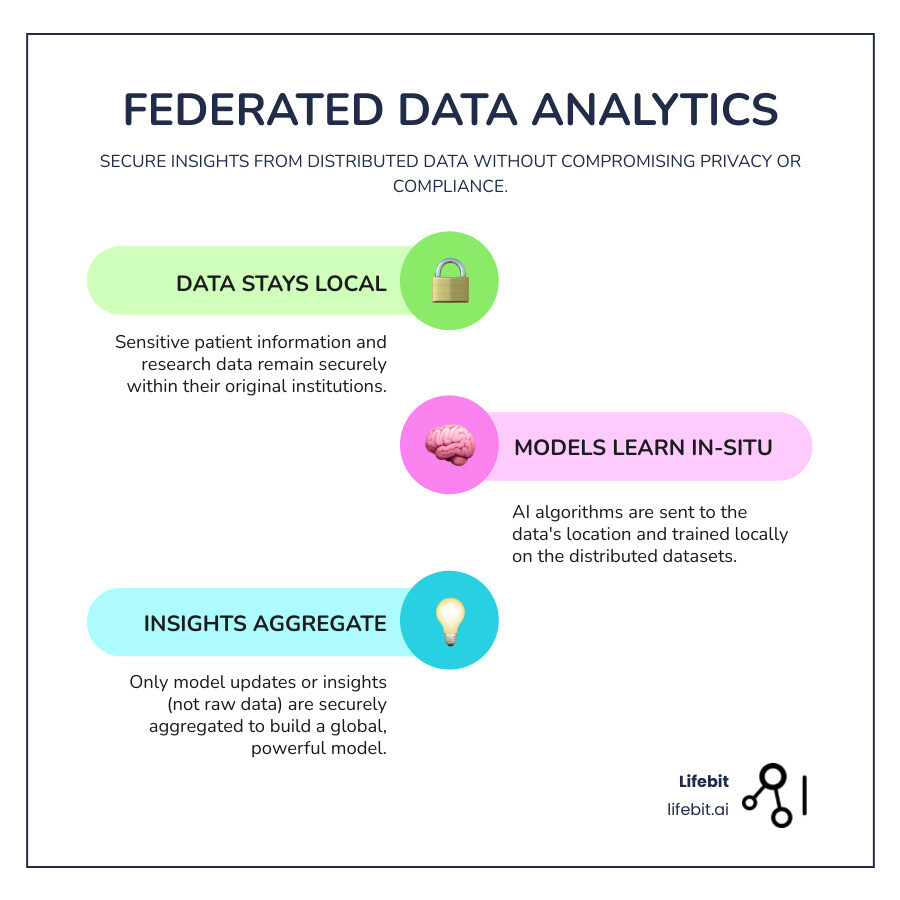 FEDERATED DATA ANALYTICS

SECURE INSIGHTS FROM DISTRIBUTED DATA WITHOUT COMPROMISING PRIVACY OR COMPLIANCE.

DATA STAYS LOCAL

Sensitive patient information and research data remain securely within their original institutions.

MODELS LEARN IN-SITU

AI algorithms are sent to the data's location and trained locally on the distributed datasets.

INSIGHTS AGGREGATE

Only model updates or insights (not raw data) are securely aggregated to build a global, powerful model.

Lifebit
lifebit.ai