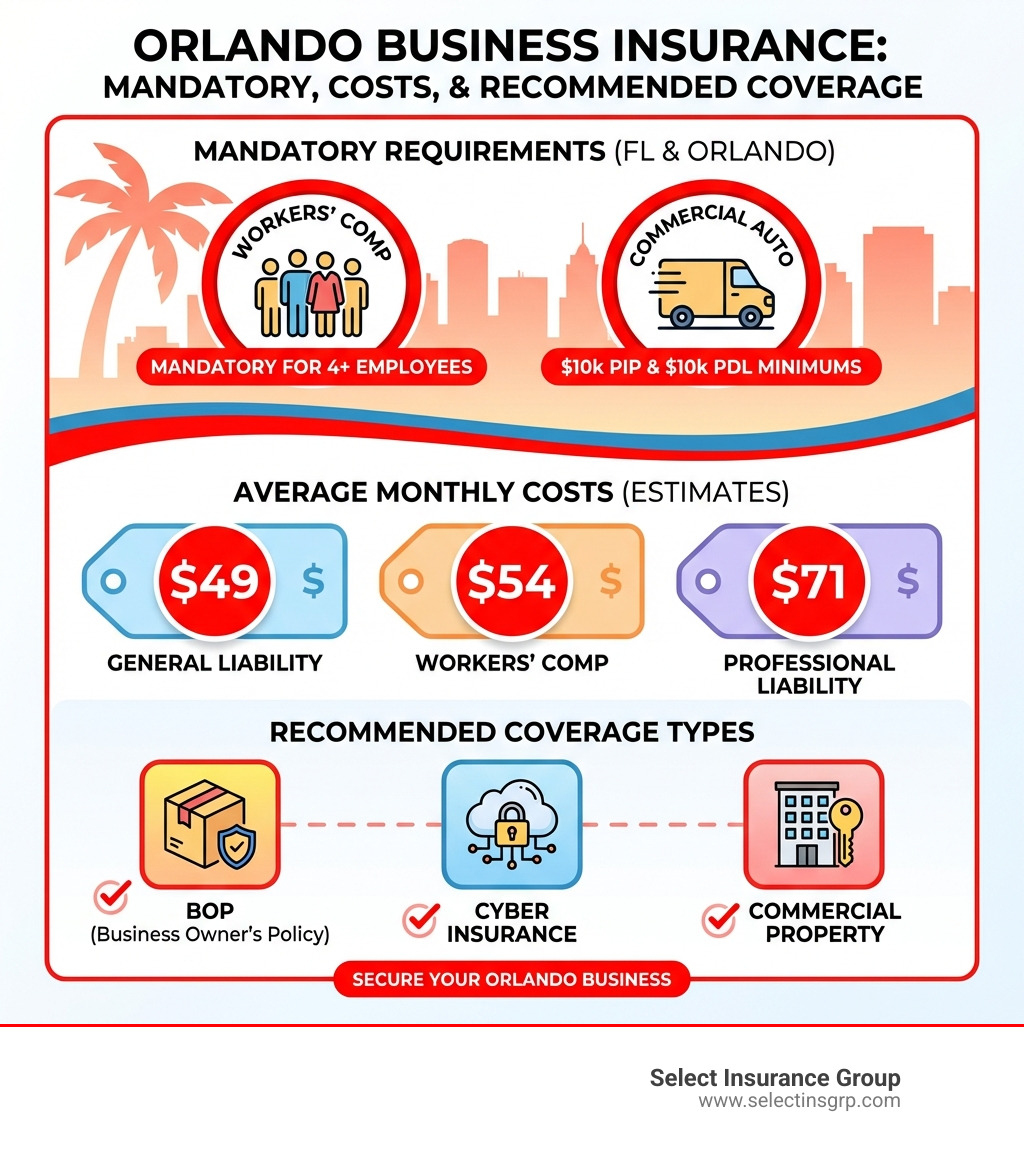 ORLANDO BUSINESS INSURANCE:
MANDATORY, COSTS, & RECOMMENDED COVERAGE

MANDATORY REQUIREMENTS (FL & ORLANDO)

WORKERS' COMP
MANDATORY FOR 4+ EMPLOYEES

COMMERCIAL AUTO
$10k PIP & $10k PDL MINIMUMS

AVERAGE MONTHLY COSTS (ESTIMATES)

$49 $
GENERAL LIABILITY

$54 $
WORKERS' COMP

$71 $
PROFESSIONAL LIABILITY

RECOMMENDED COVERAGE TYPES

BOP
(Business Owner's Policy)

CYBER INSURANCE

COMMERCIAL PROPERTY

SECURE YOUR ORLANDO BUSINESS

Select Insurance Group
www.selectinsgrp.com