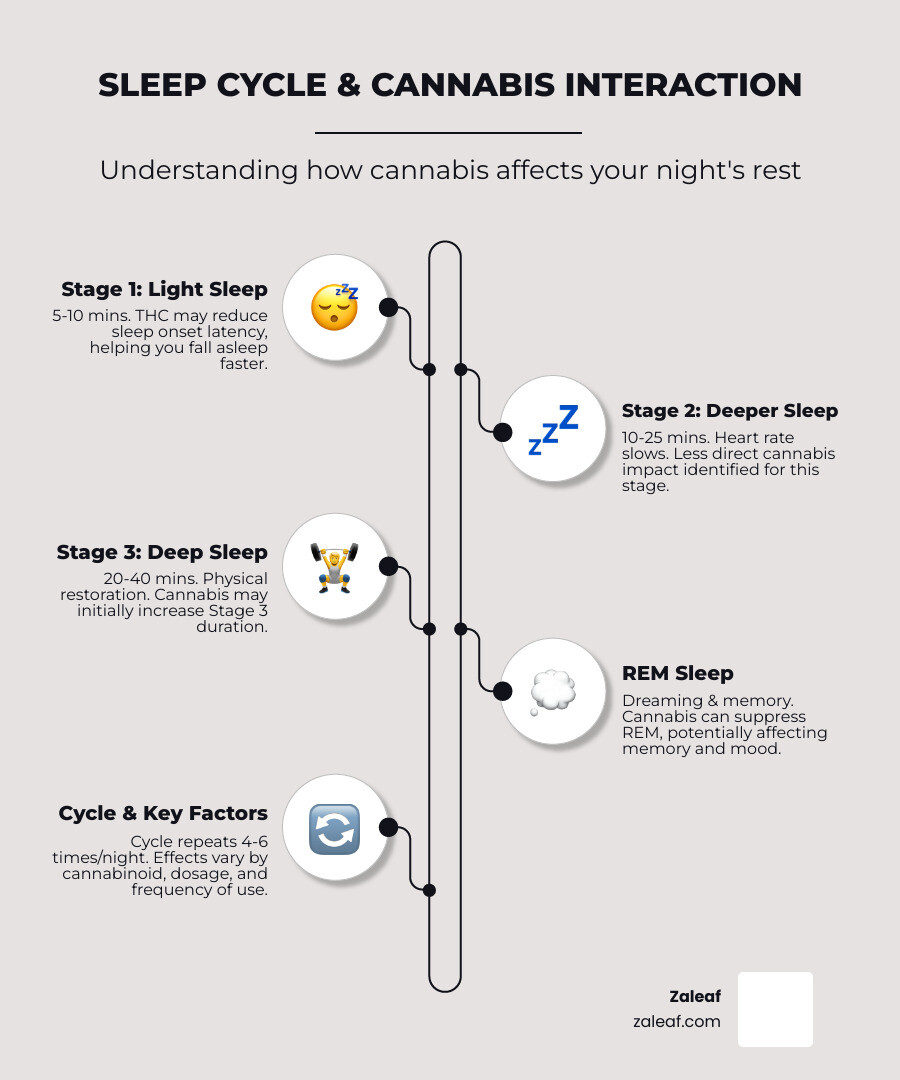 SLEEP CYCLE & CANNABIS INTERACTION

Understanding how cannabis affects your night's rest

Stage 1: Light Sleep

5-10 mins. THC may reduce sleep onset latency, helping you fall asleep faster.

Stage 2: Deeper Sleep

10-25 mins. Heart rate slows. Less direct cannabis impact identified for this stage.

Stage 3: Deep Sleep

20-40 mins. Physical restoration. Cannabis may initially increase Stage 3 duration.

REM Sleep

Dreaming & memory. Cannabis can suppress REM, potentially affecting memory and mood.

Cycle & Key Factors

Cycle repeats 4-6 times/night. Effects vary by cannabinoid, dosage, and frequency of use.

Zaleaf
zaleaf.com