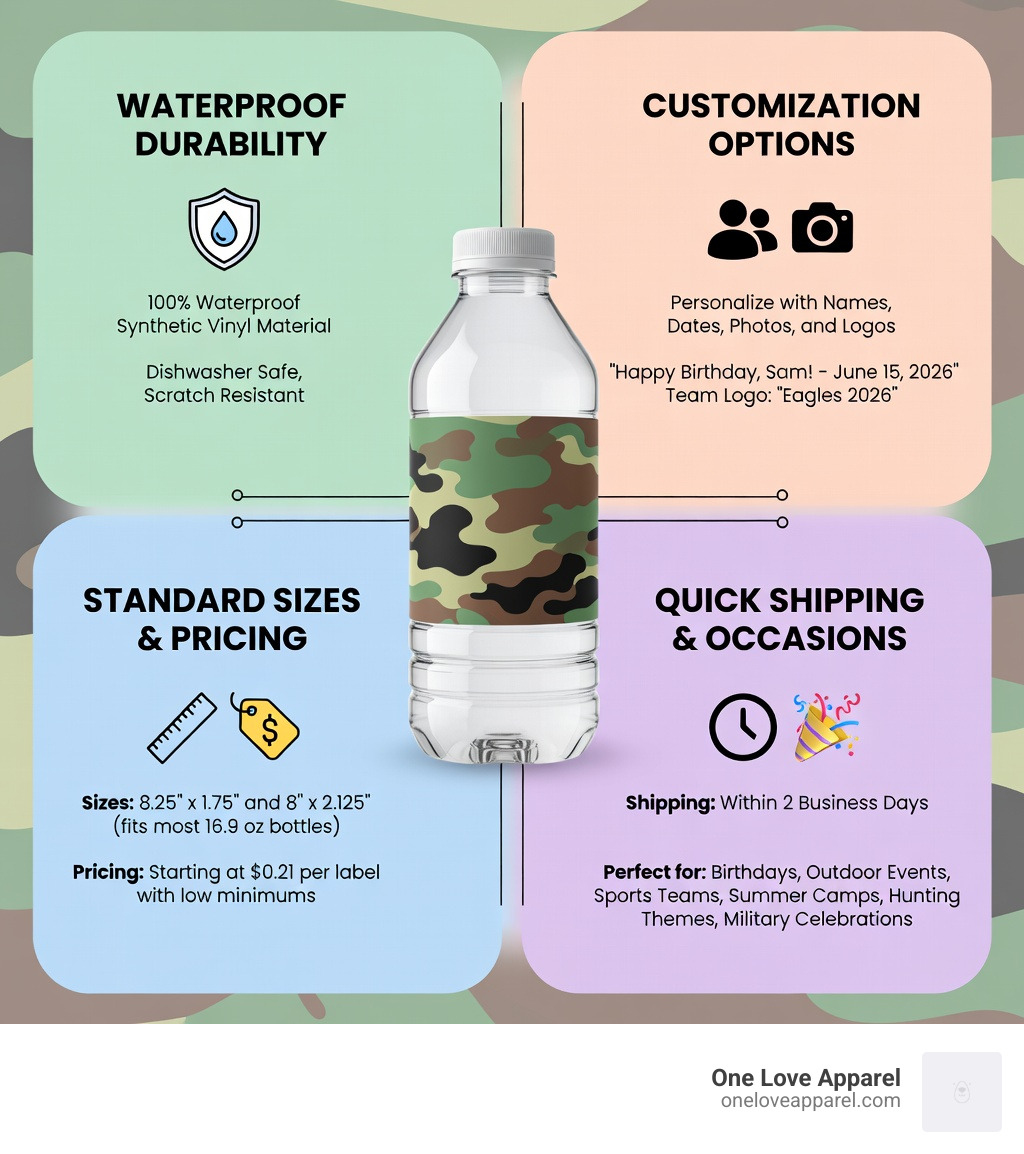 WATERPROOF DURABILITY

100% Waterproof Synthetic Vinyl Material

Dishwasher Safe, Scratch Resistant

CUSTOMIZATION OPTIONS

Personalize with Names, Dates, Photos, and Logos

"Happy Birthday, Sam! - June 15, 2026" Team Logo: "Eagles 2026"

STANDARD SIZES & PRICING

Sizes: 8.25" x 1.75" and 8" x 2.125" (fits most 16.9 oz bottles)

Pricing: Starting at $0.21 per label with low minimums

QUICK SHIPPING & OCCASIONS

Shipping: Within 2 Business Days

Perfect for: Birthdays, Outdoor Events, Sports Teams, Summer Camps, Hunting Themes, Military Celebrations

One Love Apparel
oneloveapparel.com