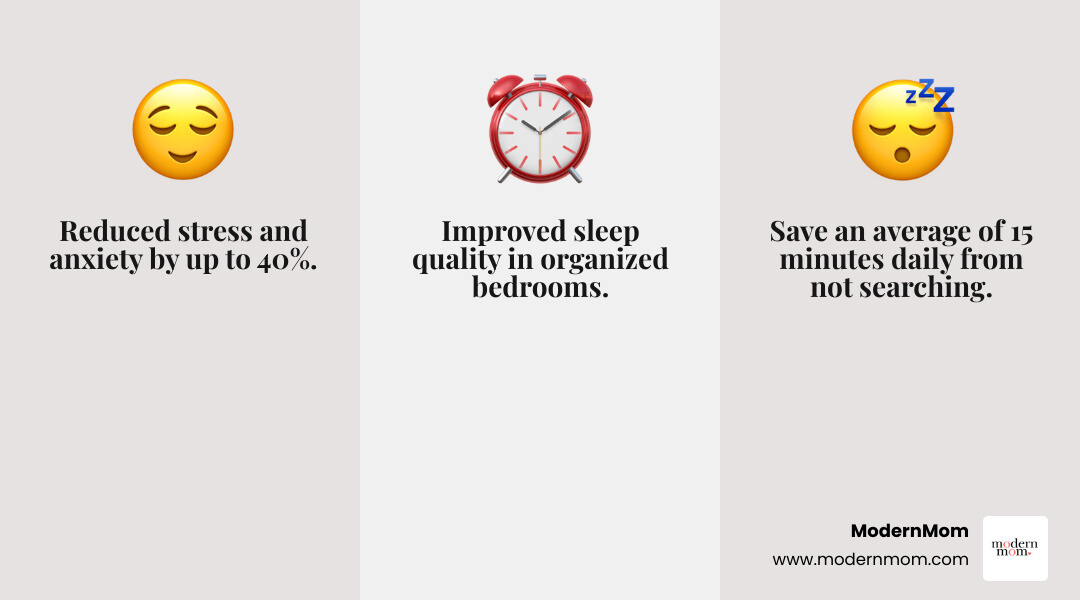 Reduced stress and anxiety by up to 40%.

Improved sleep quality in organized bedrooms.

Save an average of 15 minutes daily from not searching.

ModernMom
www.modernmom.com

modern mom.