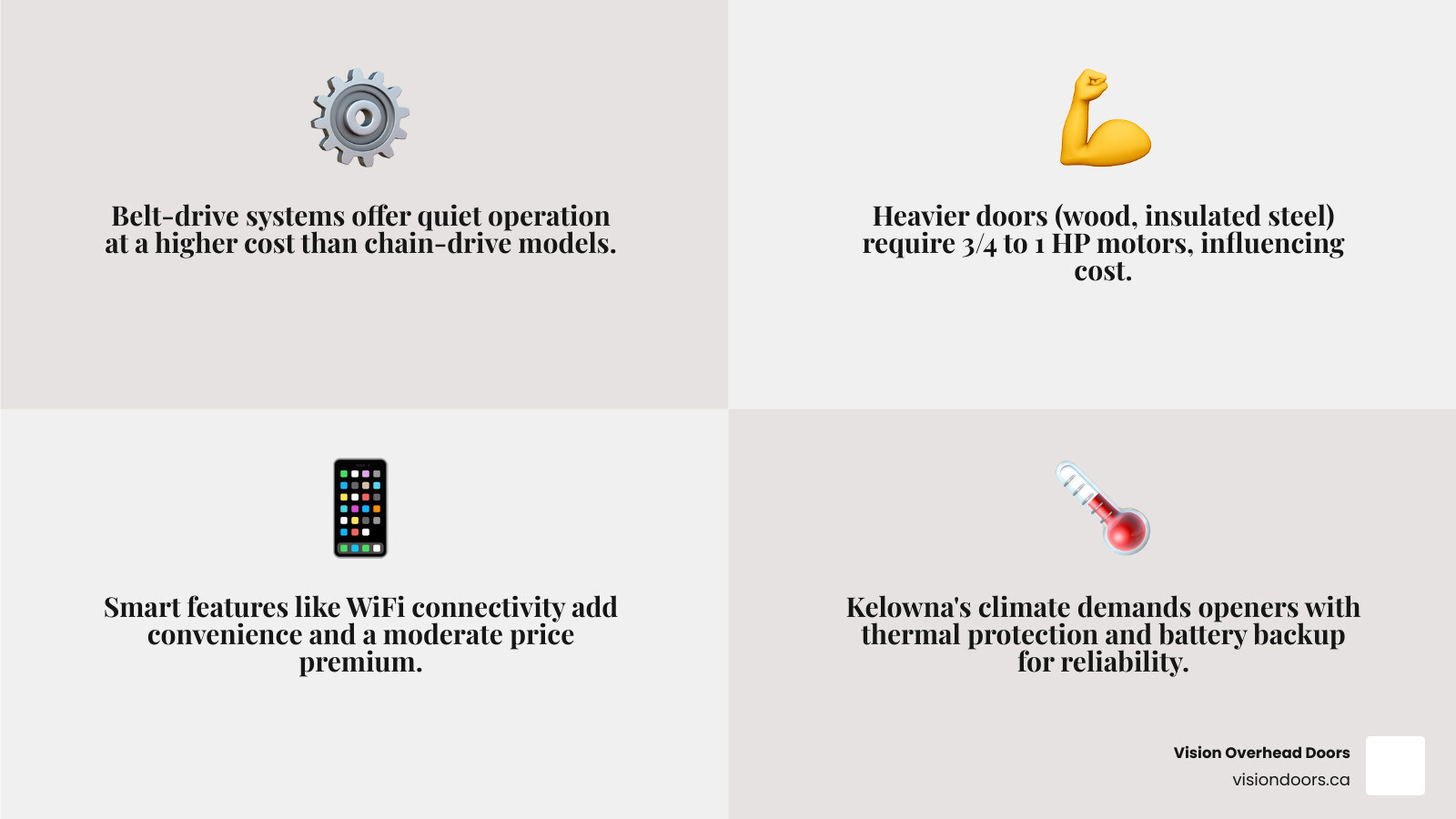 Belt-drive systems offer quiet operation at a higher cost than chain-drive models.

Heavier doors (wood, insulated steel) require 3/4 to 1 HP motors, influencing cost.

Smart features like WiFi connectivity add convenience and a moderate price premium.

Kelowna's climate demands openers with thermal protection and battery backup for reliability.

Vision Overhead Doors
visiondoors.ca