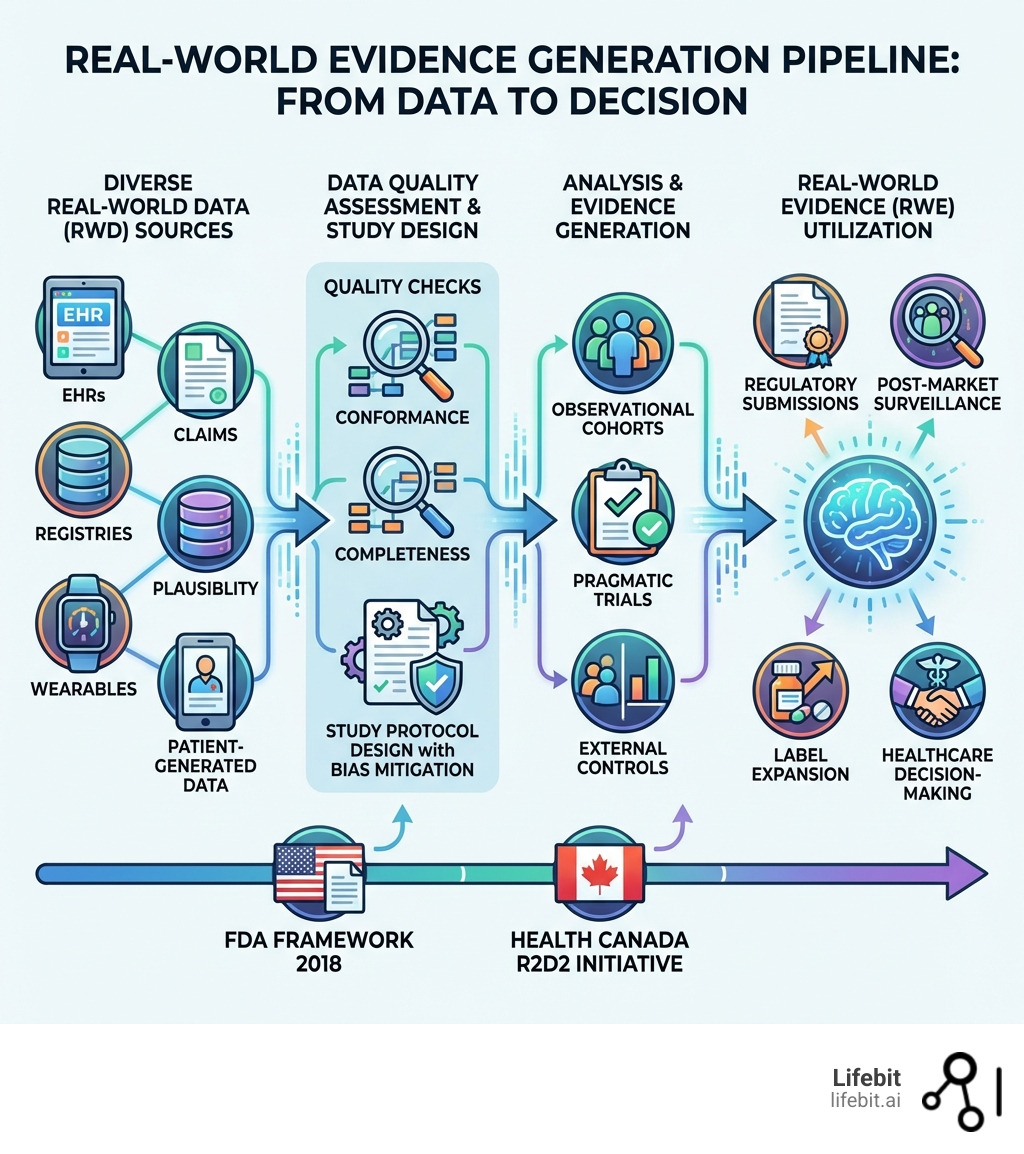 REAL-WORLD EVIDENCE GENERATION PIPELINE: FROM DATA TO DECISION

DIVERSE REAL-WORLD DATA (RWD) SOURCES

EHR

EHRs

CLAIMS

REGISTRIES

PLAUSIBLITY

WEARABLES

PATIENT-GENERATED DATA

DATA QUALITY ASSESSMENT & STUDY DESIGN

QUALITY CHECKS

CONFORMANCE

COMPLETENESS

STUDY PROTOCOL DESIGN with BIAS MITIGATION

ANALYSIS & EVIDENCE GENERATION

OBSERVATIONAL COHORTS

PRAGMATIC TRIALS

EXTERNAL CONTROLS

REAL-WORLD EVIDENCE (RWE) UTILIZATION

REGULATORY SUBMISSIONS

POST-MARKET SURVEILLANCE

LABEL EXPANSION

HEALTHCARE DECISION-MAKING

FDA FRAMEWORK 2018

HEALTH CANADA R2D2 INITIATIVE

Lifebit
lifebit.ai