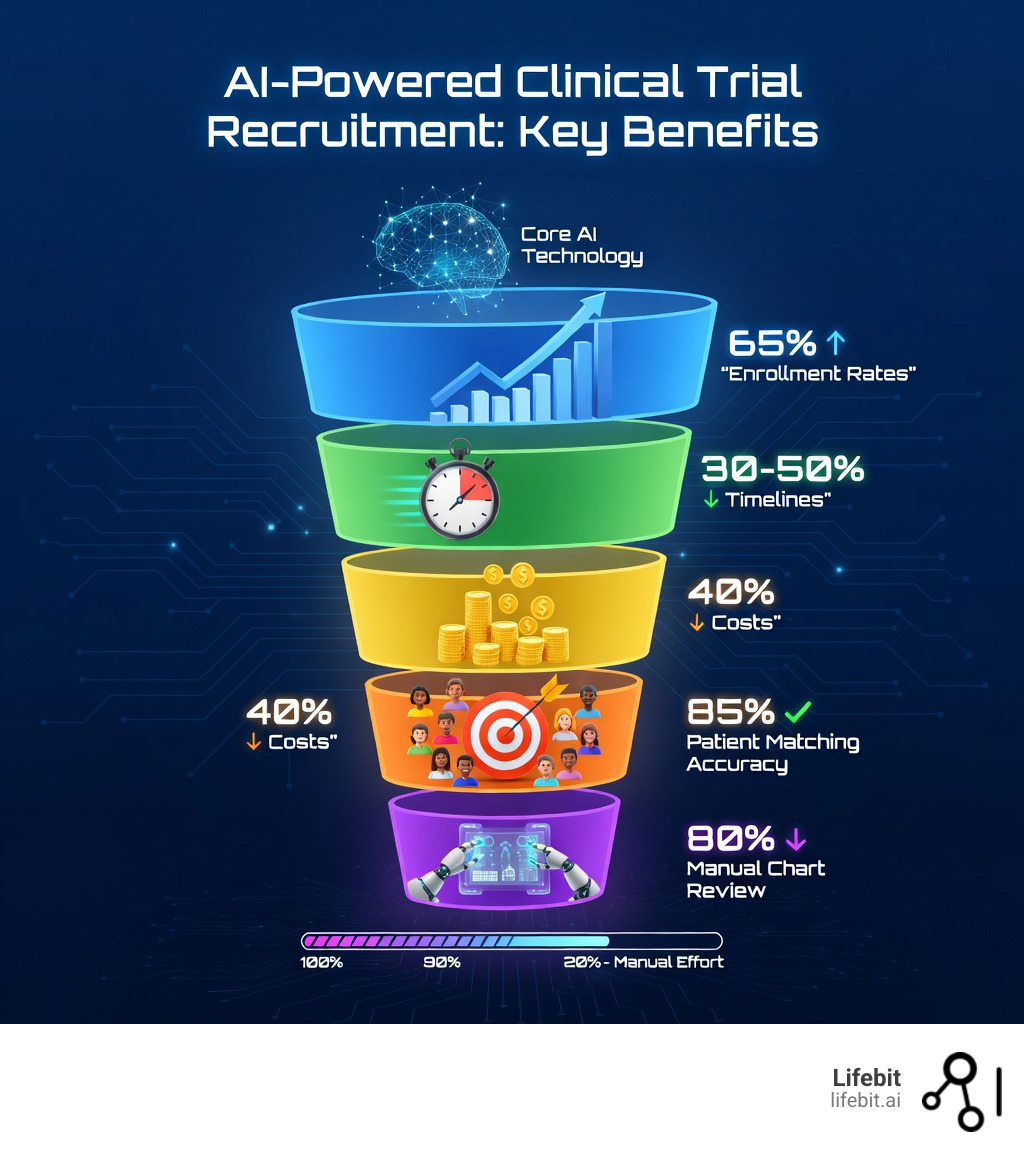 AI-Powered Clinical Trial Recruitment: Key Benefits

Core AI Technology

65% ↑
"Enrollment Rates"

30-50%
↓ Timelines"

40%
↓ Costs"

40%
↓ Costs"

85% ✓
Patient Matching Accuracy

80% ↓
Manual Chart Review

100%
90%
20% - Manual Effort

Lifebit
lifebit.ai