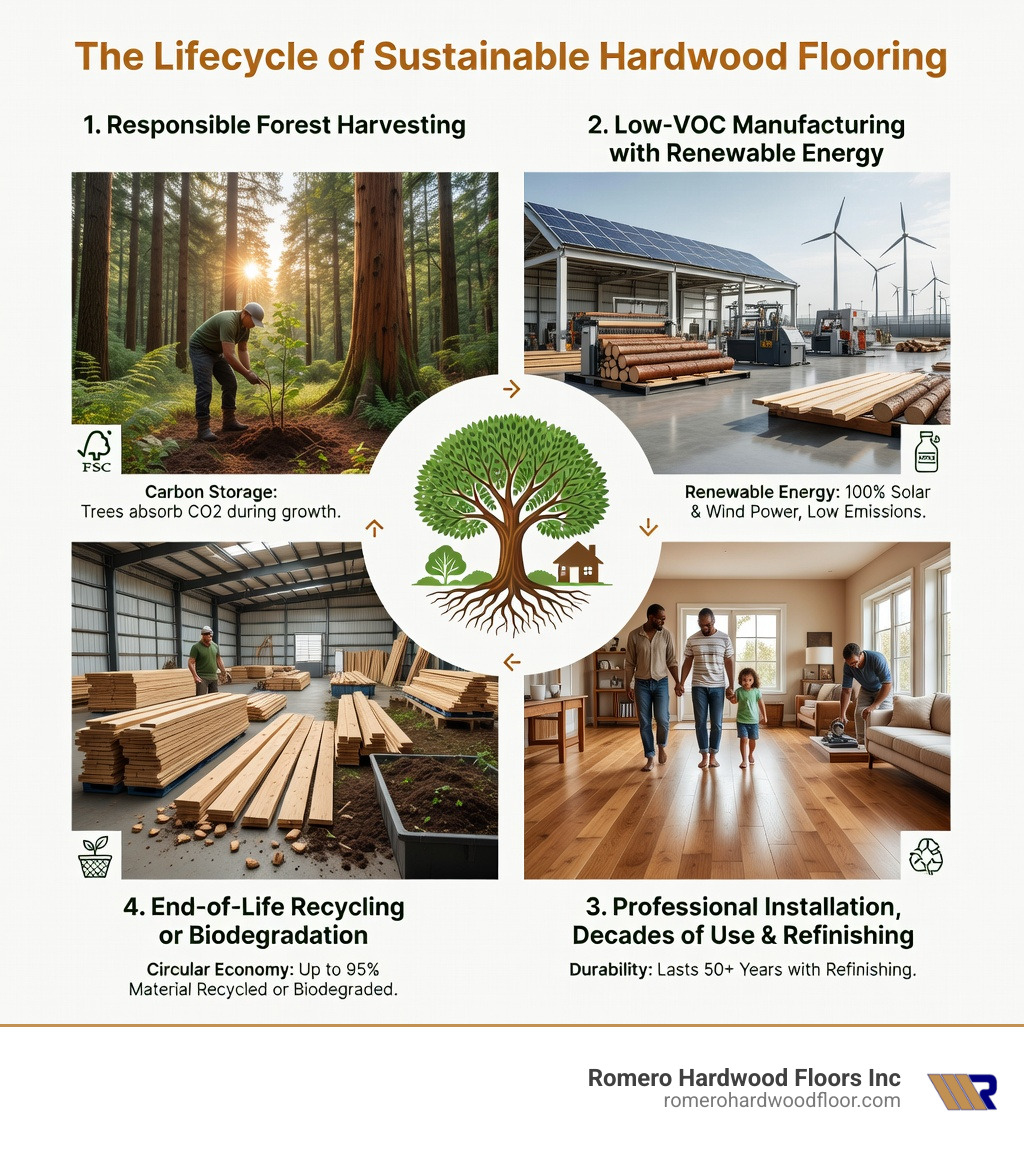 The Lifecycle of Sustainable Hardwood Flooring

1. Responsible Forest Harvesting

FSC

Carbon Storage: Trees absorb CO2 during growth.

2. Low-VOC Manufacturing with Renewable Energy

Renewable Energy: 100% Solar & Wind Power, Low Emissions.

4. End-of-Life Recycling or Biodegradation

Circular Economy: Up to 95% Material Recycled or Biodegraded.

3. Professional Installation, Decades of Use & Refinishing

Durability: Lasts 50+ Years with Refinishing.

Romero Hardwood Floors Inc
romerohardwoodfloor.com