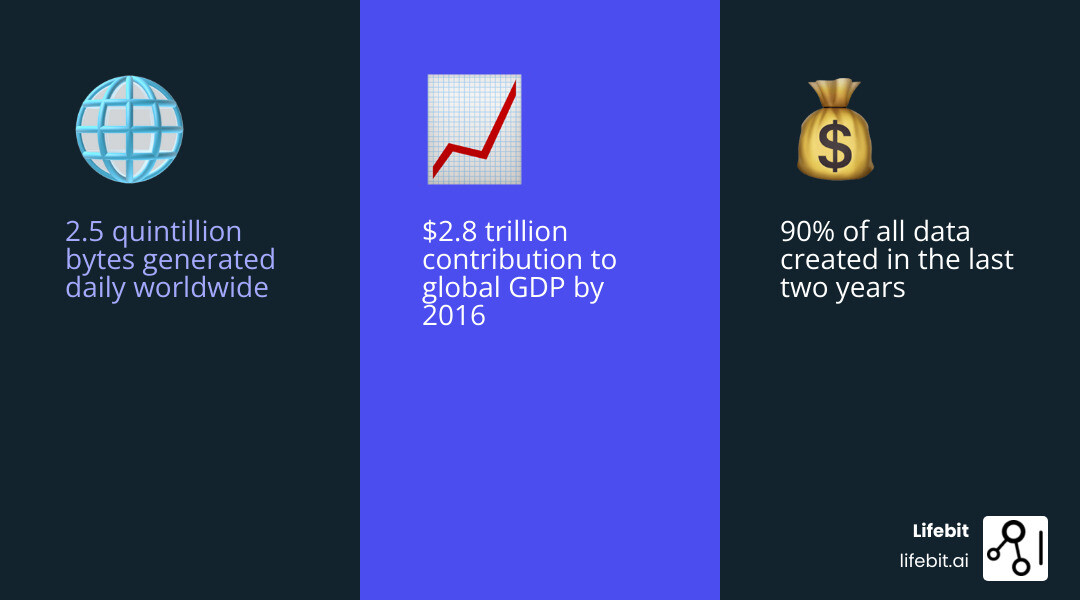 2.5 quintillion bytes generated daily worldwide

\$2.8 trillion contribution to global GDP by 2016

90% of all data created in the last two years

Lifebit
lifebit.ai