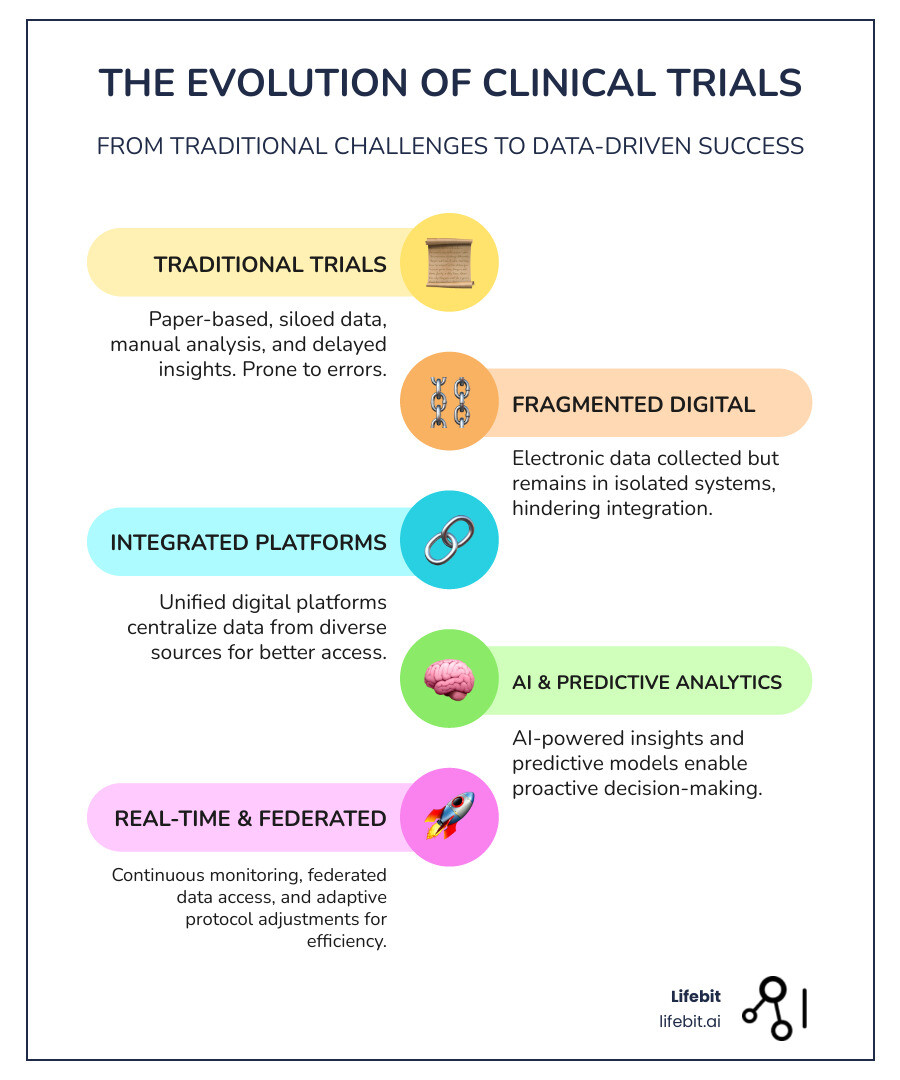 THE EVOLUTION OF CLINICAL TRIALS

FROM TRADITIONAL CHALLENGES TO DATA-DRIVEN SUCCESS

TRADITIONAL TRIALS

Paper-based, siloed data, manual analysis, and delayed insights. Prone to errors.

FRAGMENTED DIGITAL

Electronic data collected but remains in isolated systems, hindering integration.

INTEGRATED PLATFORMS

Unified digital platforms centralize data from diverse sources for better access.

AI & PREDICTIVE ANALYTICS

AI-powered insights and predictive models enable proactive decision-making.

REAL-TIME & FEDERATED

Continuous monitoring, federated data access, and adaptive protocol adjustments for efficiency.

Lifebit
lifebit.ai