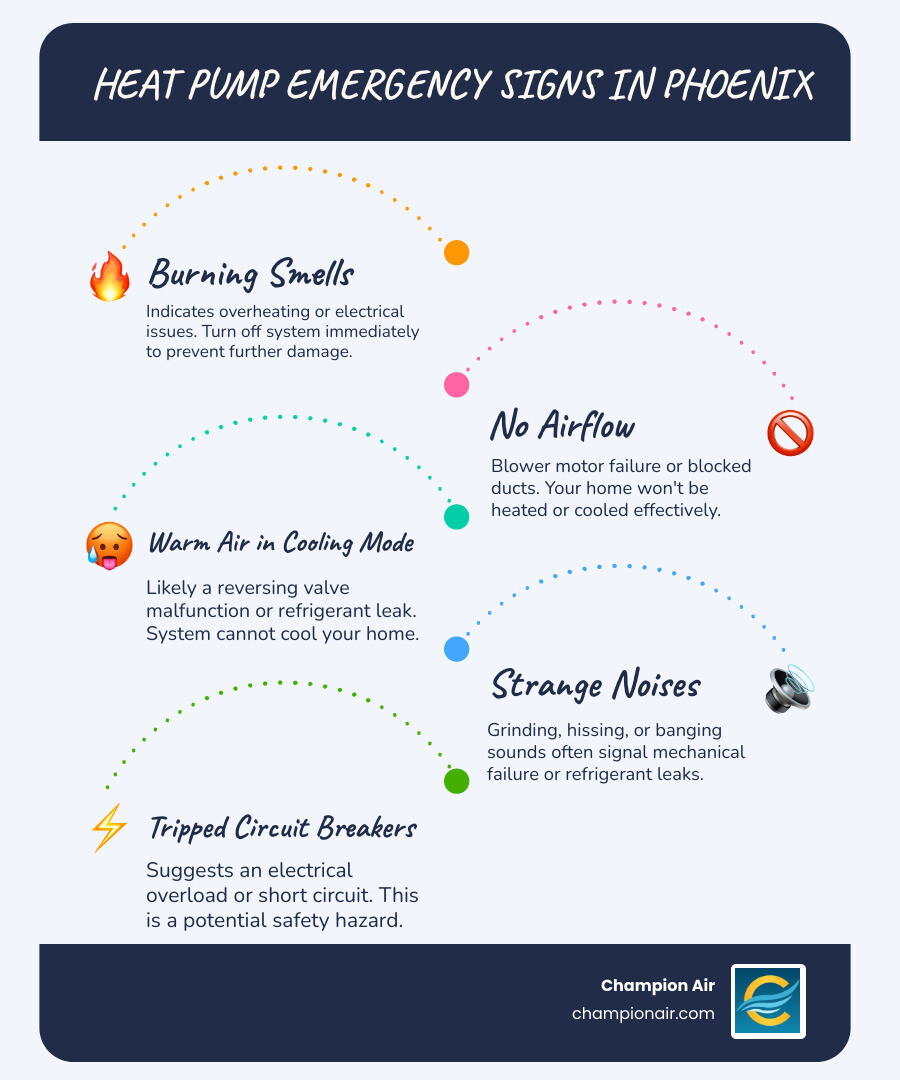 HEAT PUMP EMERGENCY SIGNS IN PHOENIX

Burning Smells

Indicates overheating or electrical issues. Turn off system immediately to prevent further damage.

No Airflow

Blower motor failure or blocked ducts. Your home won't be heated or cooled effectively.

Warm Air in Cooling Mode

Likely a reversing valve malfunction or refrigerant leak. System cannot cool your home.

Strange Noises

Grinding, hissing, or banging sounds often signal mechanical failure or refrigerant leaks.

Tripped Circuit Breakers

Suggests an electrical overload or short circuit. This is a potential safety hazard.

Champion Air
championair.com