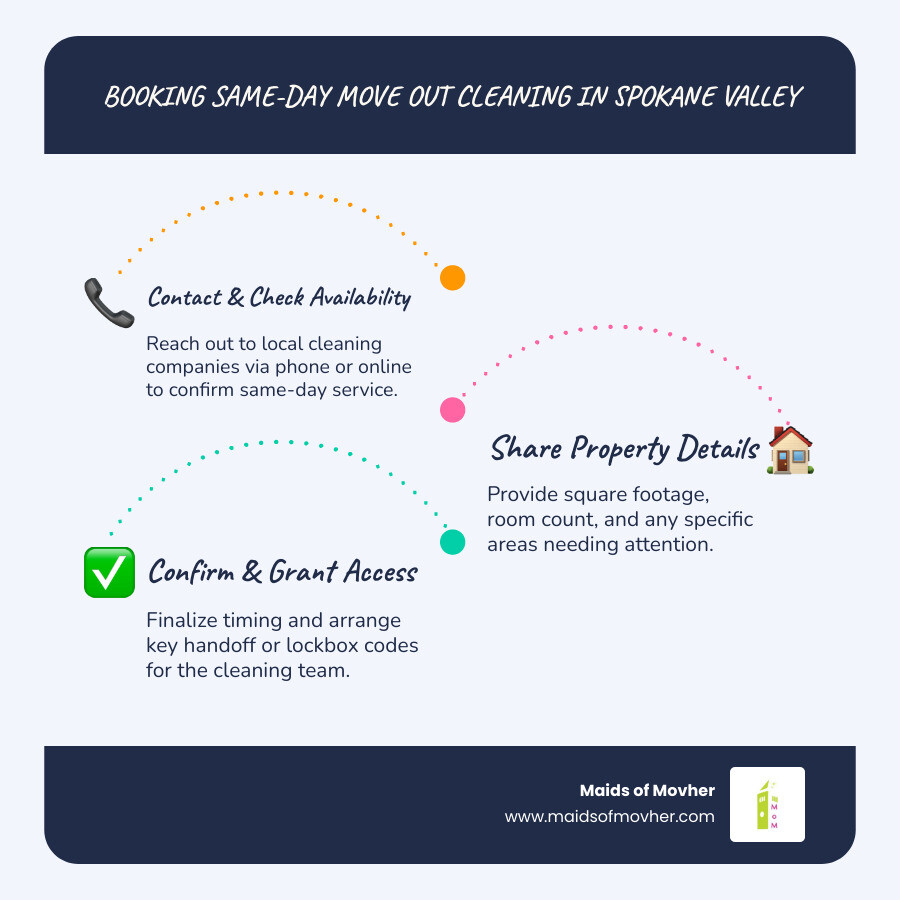 BOOKING SAME-DAY MOVE OUT CLEANING IN SPOKANE VALLEY

Contact & Check Availability

Reach out to local cleaning companies via phone or online to confirm same-day service.

Share Property Details

Provide square footage, room count, and any specific areas needing attention.

Confirm & Grant Access

Finalize timing and arrange key handoff or lockbox codes for the cleaning team.

Maids of Movher
www.maidsofmovher.com

MoM