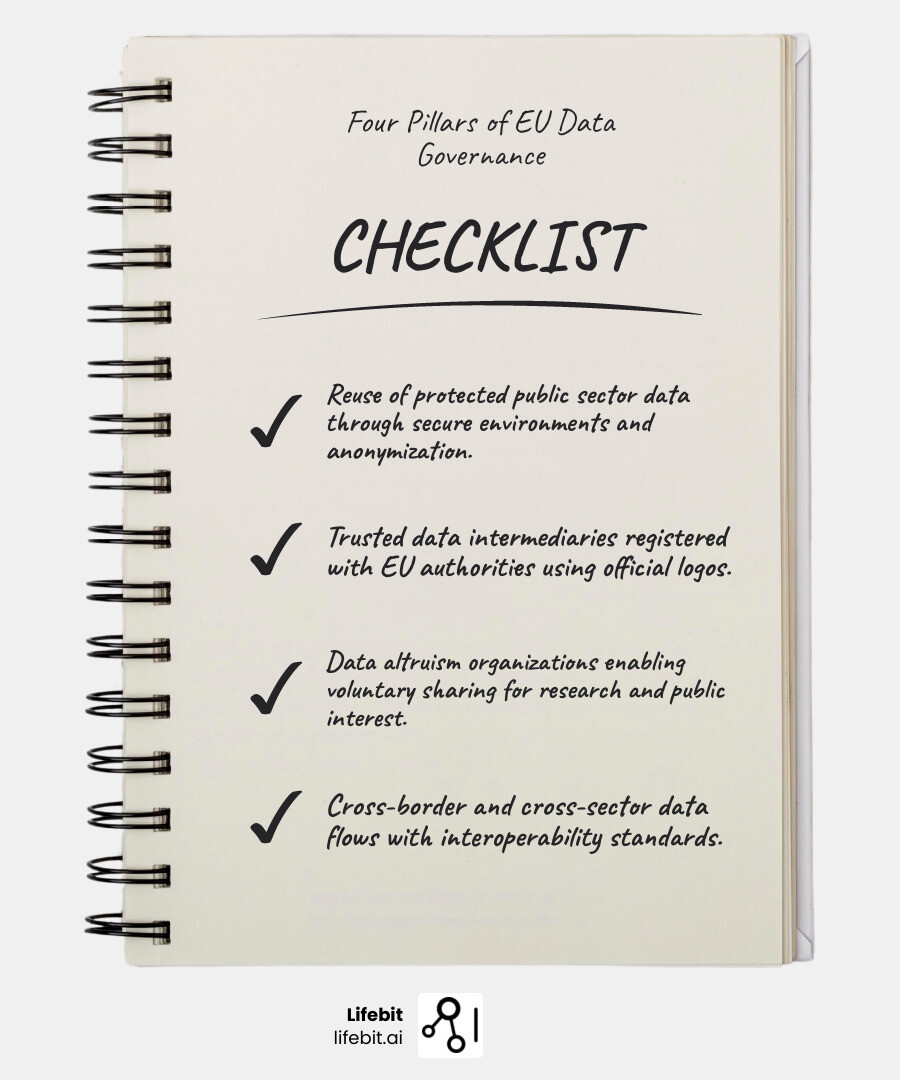 Four Pillars of EU Data Governance

CHECKLIST

✓ Reuse of protected public sector data through secure environments and anonymization.

✓ Trusted data intermediaries registered with EU authorities using official logos.

✓ Data altruism organizations enabling voluntary sharing for research and public interest.

✓ Cross-border and cross-sector data flows with interoperability standards.

Lifebit
lifebit.ai