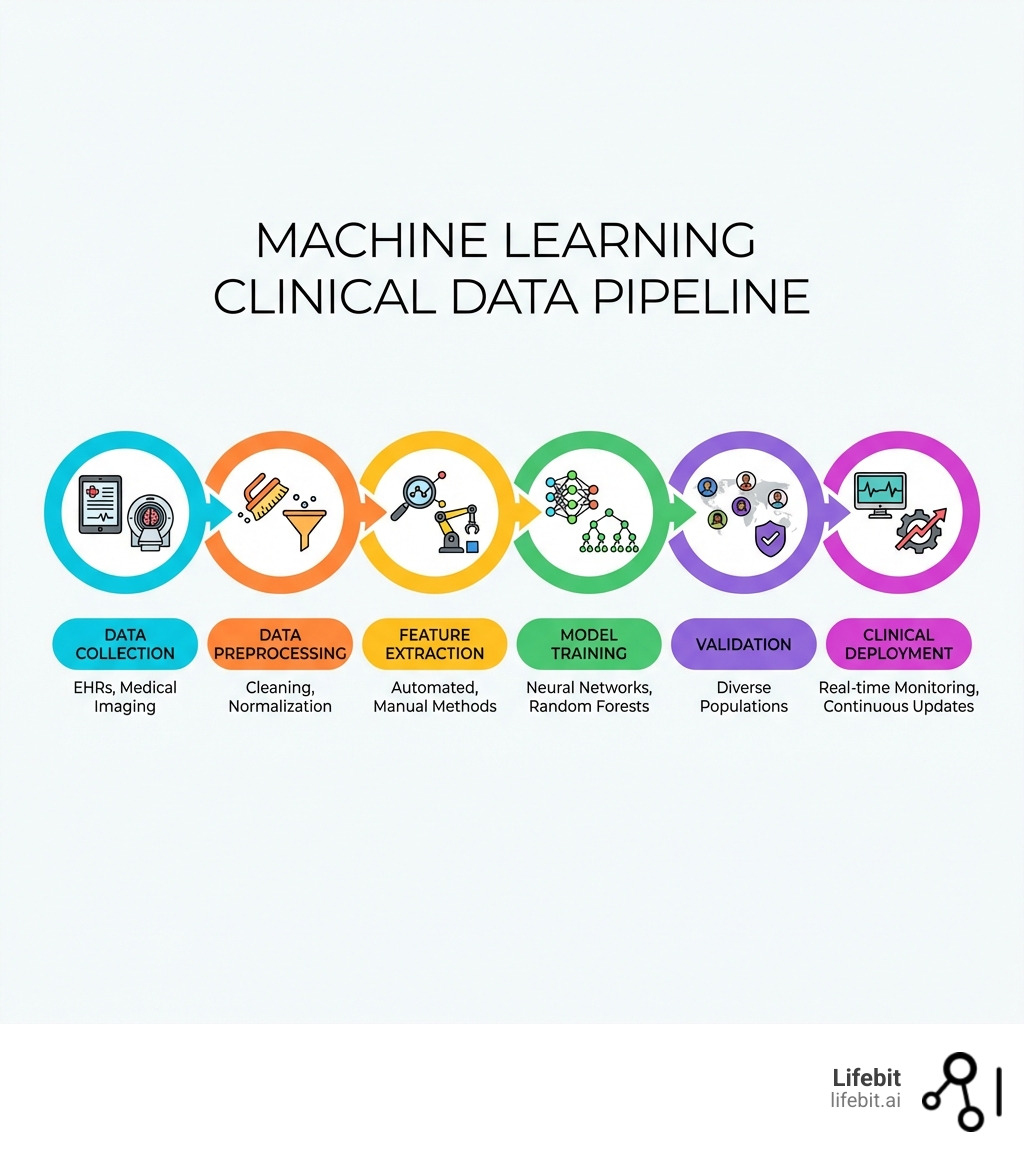 MACHINE LEARNING
CLINICAL DATA PIPELINE

DATA COLLECTION
EHRs, Medical Imaging

DATA PREPROCESSING
Cleaning, Normalization

FEATURE EXTRACTION
Automated, Manual Methods

MODEL TRAINING
Neural Networks, Random Forests

VALIDATION
Diverse Populations

CLINICAL DEPLOYMENT
Real-time Monitoring, Continuous Updates

Lifebit
lifebit.ai