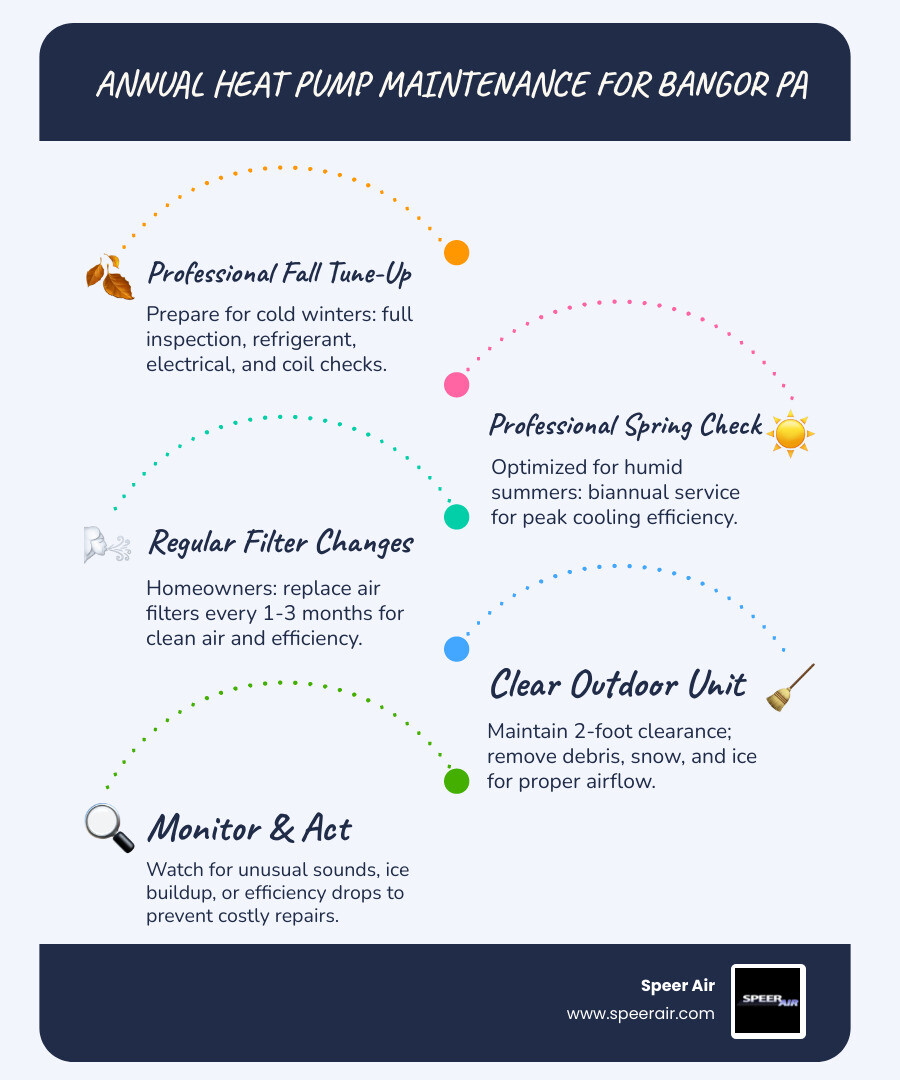 ANNUAL HEAT PUMP MAINTENANCE FOR BANGOR PA

Professional Fall Tune-Up

Prepare for cold winters: full inspection, refrigerant, electrical, and coil checks.

Professional Spring Check

Optimized for humid summers: biannual service for peak cooling efficiency.

Regular Filter Changes

Homeowners: replace air filters every 1-3 months for clean air and efficiency.

Clear Outdoor Unit

Maintain 2-foot clearance; remove debris, snow, and ice for proper airflow.

Monitor & Act

Watch for unusual sounds, ice buildup, or efficiency drops to prevent costly repairs.

Speer Air
www.speerair.com

SPEER AIR