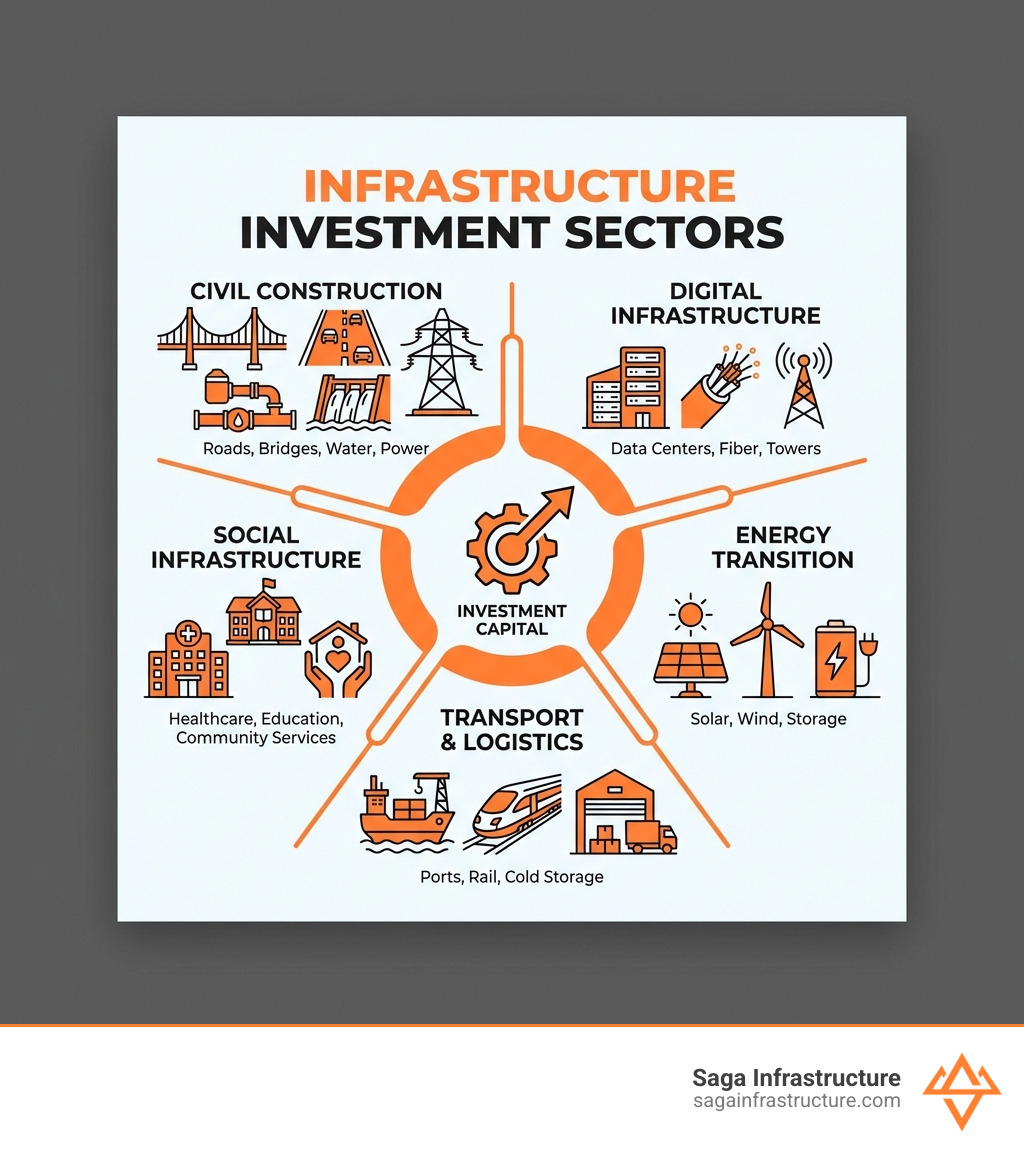 INFRASTRUCTURE
INVESTMENT SECTORS

CIVIL CONSTRUCTION

Roads, Bridges, Water, Power

DIGITAL INFRASTRUCTURE

Data Centers, Fiber, Towers

SOCIAL INFRASTRUCTURE

Healthcare, Education, Community Services

INVESTMENT CAPITAL

ENERGY TRANSITION

Solar, Wind, Storage

TRANSPORT & LOGISTICS

Ports, Rail, Cold Storage

Saga Infrastructure
sagainfrastructure.com