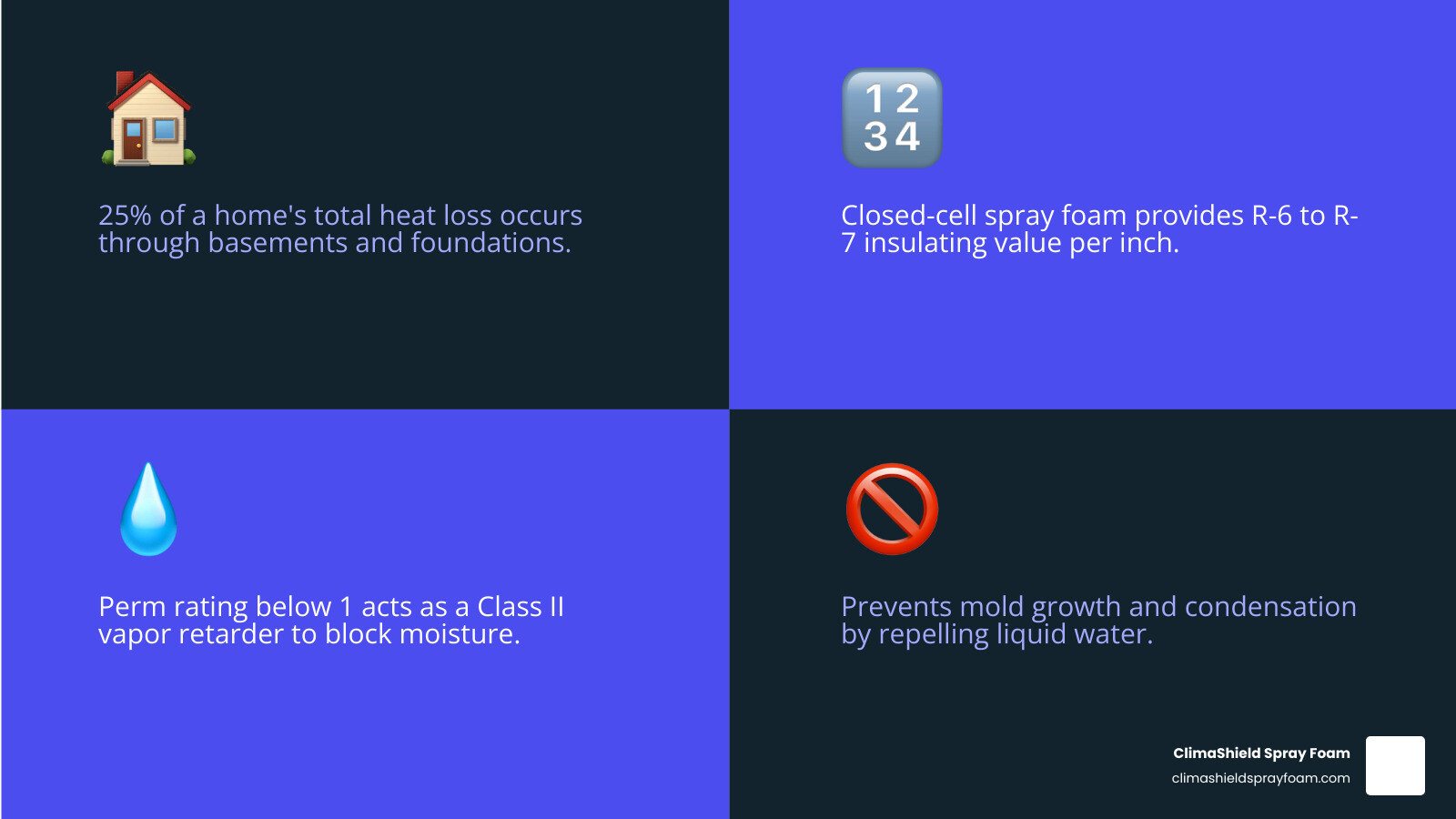 25% of a home's total heat loss occurs through basements and foundations.

1 2
3 4

Closed-cell spray foam provides R-6 to R-7 insulating value per inch.

Perm rating below 1 acts as a Class II vapor retarder to block moisture.

Prevents mold growth and condensation by repelling liquid water.

ClimaShield Spray Foam
climashieldsprayfoam.com