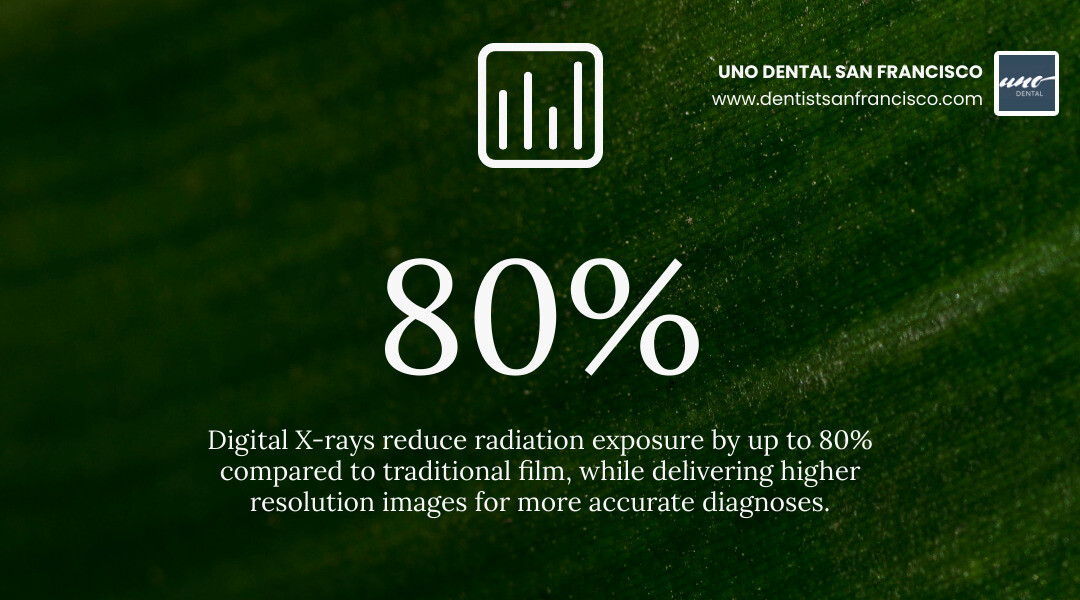 UNO DENTAL SAN FRANCISCO
www.dentistsanfrancisco.com

uno
DENTAL

80%

Digital X-rays reduce radiation exposure by up to 80% compared to traditional film, while delivering higher resolution images for more accurate diagnoses.