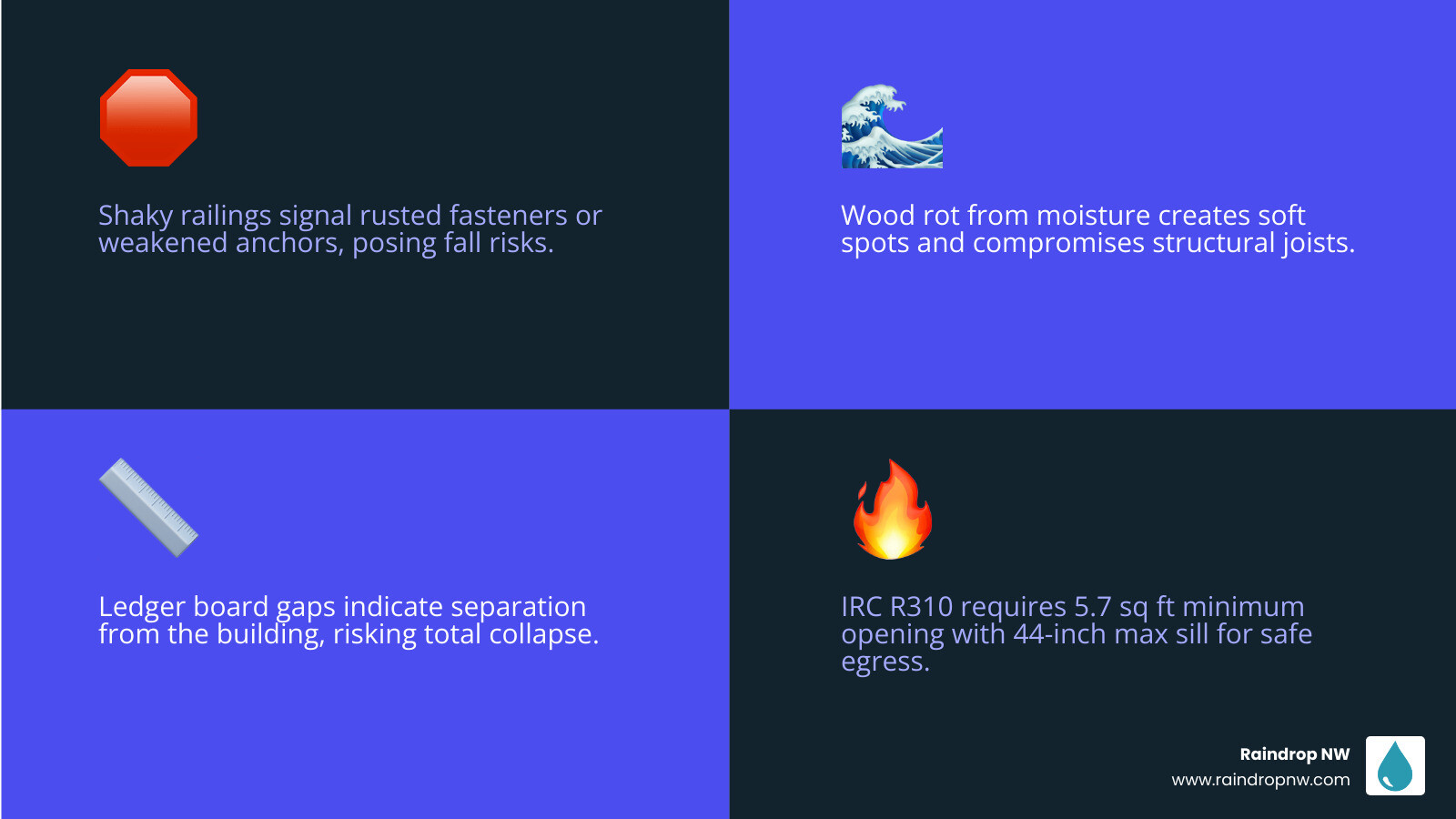 Shaky railings signal rusted fasteners or weakened anchors, posing fall risks.

Wood rot from moisture creates soft spots and compromises structural joists.

Ledger board gaps indicate separation from the building, risking total collapse.

IRC R310 requires 5.7 sq ft minimum opening with 44-inch max sill for safe egress.

Raindrop NW
www.raindropnw.com